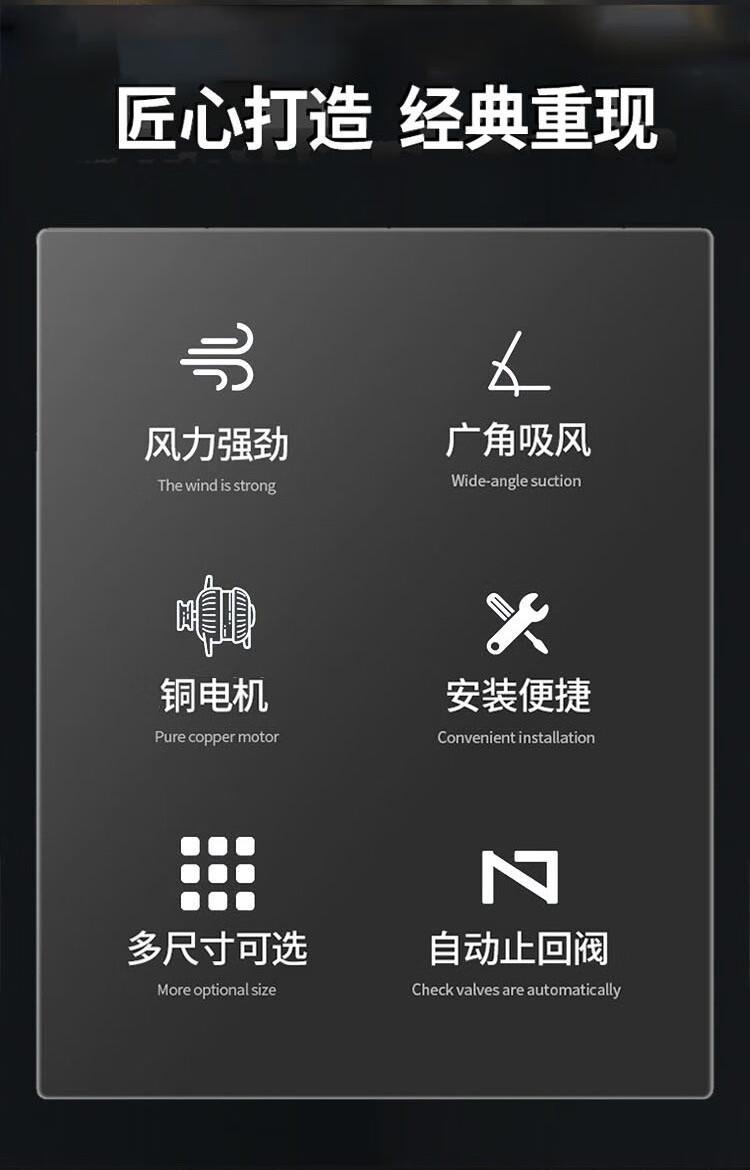 匠心打造 经典重现

风力强劲
The wind is strong

广角吸风
Wide-angle suction

铜电机
Pure copper motor

安装便捷
Convenient installation

多尺寸可选
More optional size

自动止回阀
Check valves are automatically