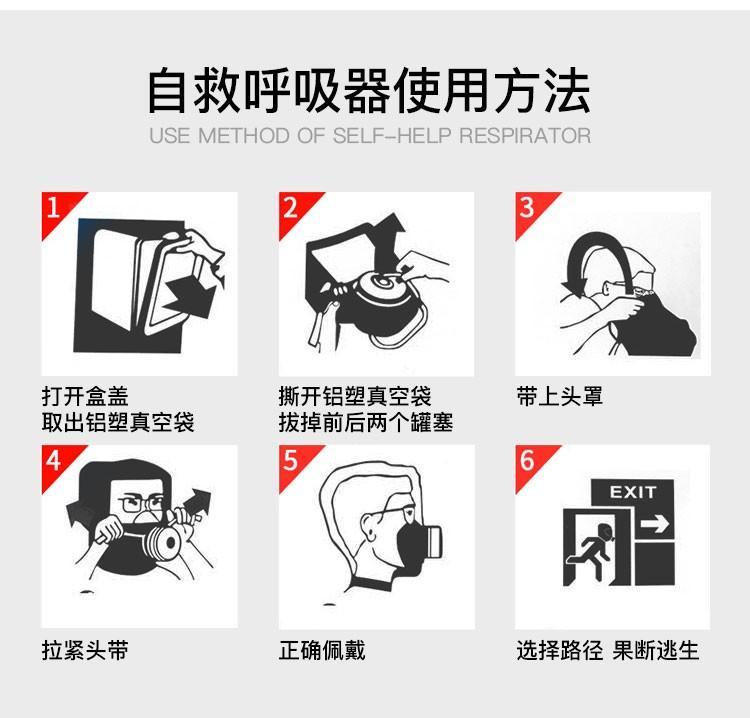 自救呼吸器使用方法

USE METHOD OF SELF-HELP RESPIRATOR

1

打开盒盖
取出铝塑真空袋

2

撕开铝塑真空袋
拔掉前后两个罐塞

3

带上头罩

4

拉紧头带

5

正确佩戴

6

EXIT

选择路径 果断逃生