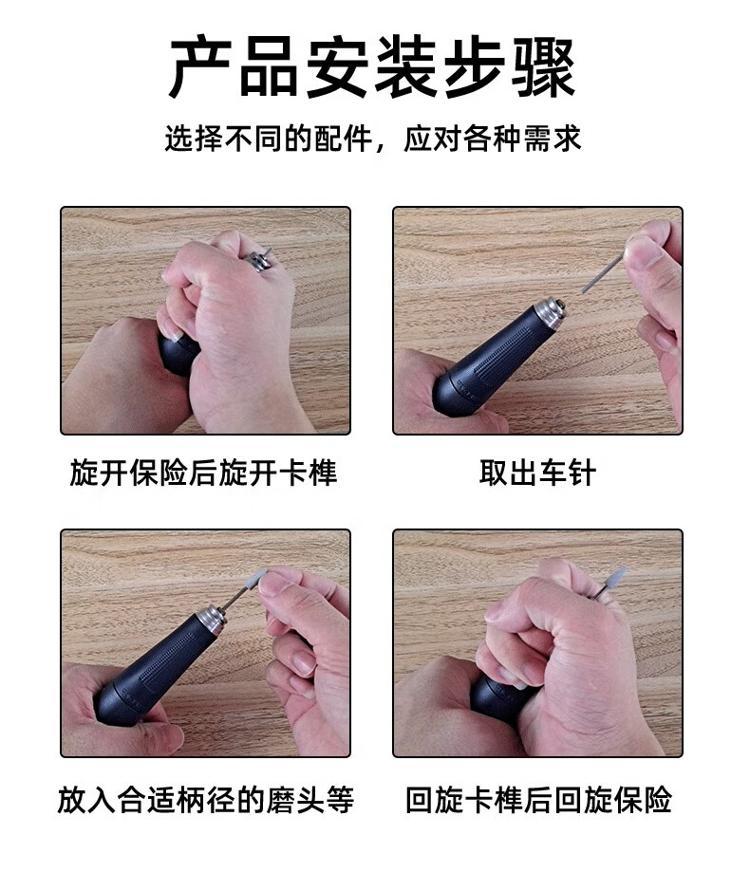 产品安装步骤

选择不同的配件，应对各种需求

旋开保险后旋开卡榫

取出车针

放入合适柄径的磨头等

回旋卡榫后回旋保险