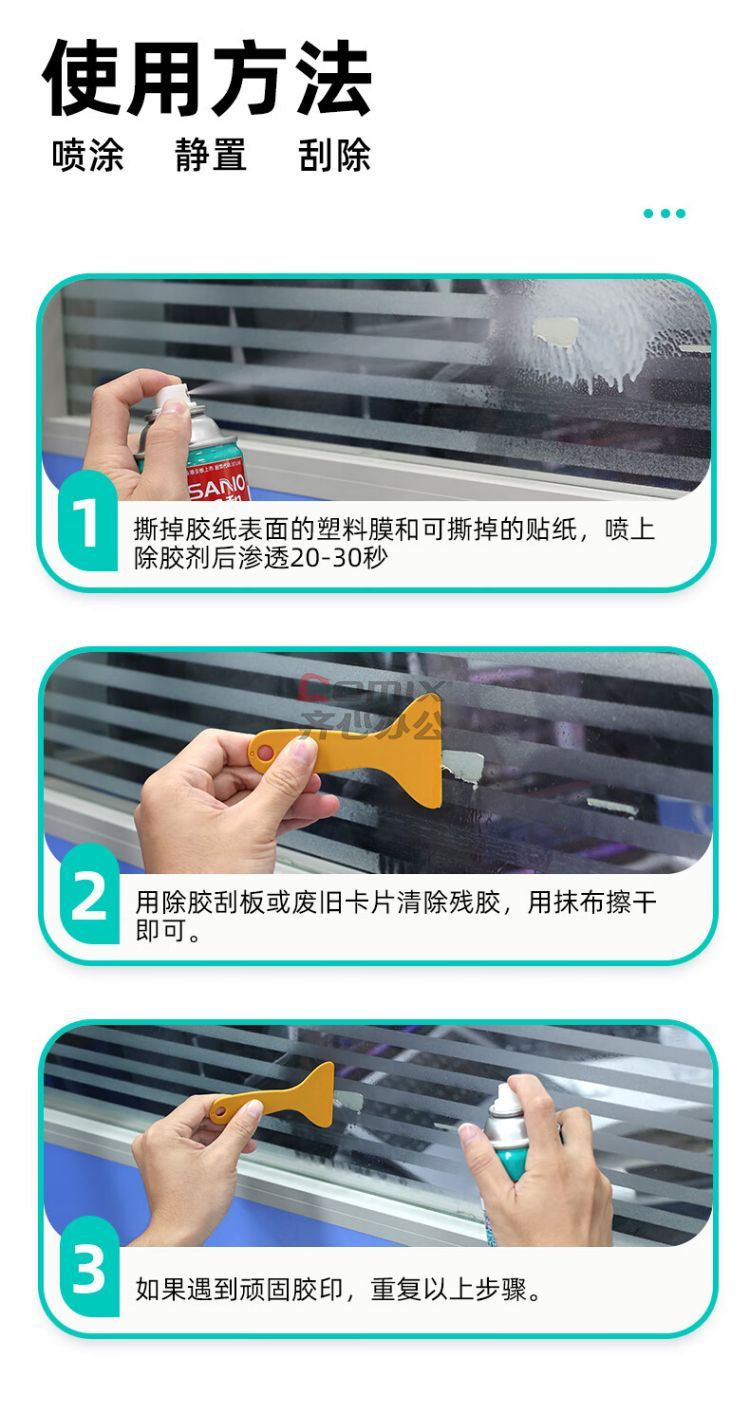 使用方法

喷涂　静置　刮除

SANO

1

撕掉胶纸表面的塑料膜和可撕掉的贴纸，喷上除胶剂后渗透20-30秒

COMIX
齐心办公

2

用除胶刮板或废旧卡片清除残胶，用抹布擦干即可。

3

如果遇到顽固胶印，重复以上步骤。