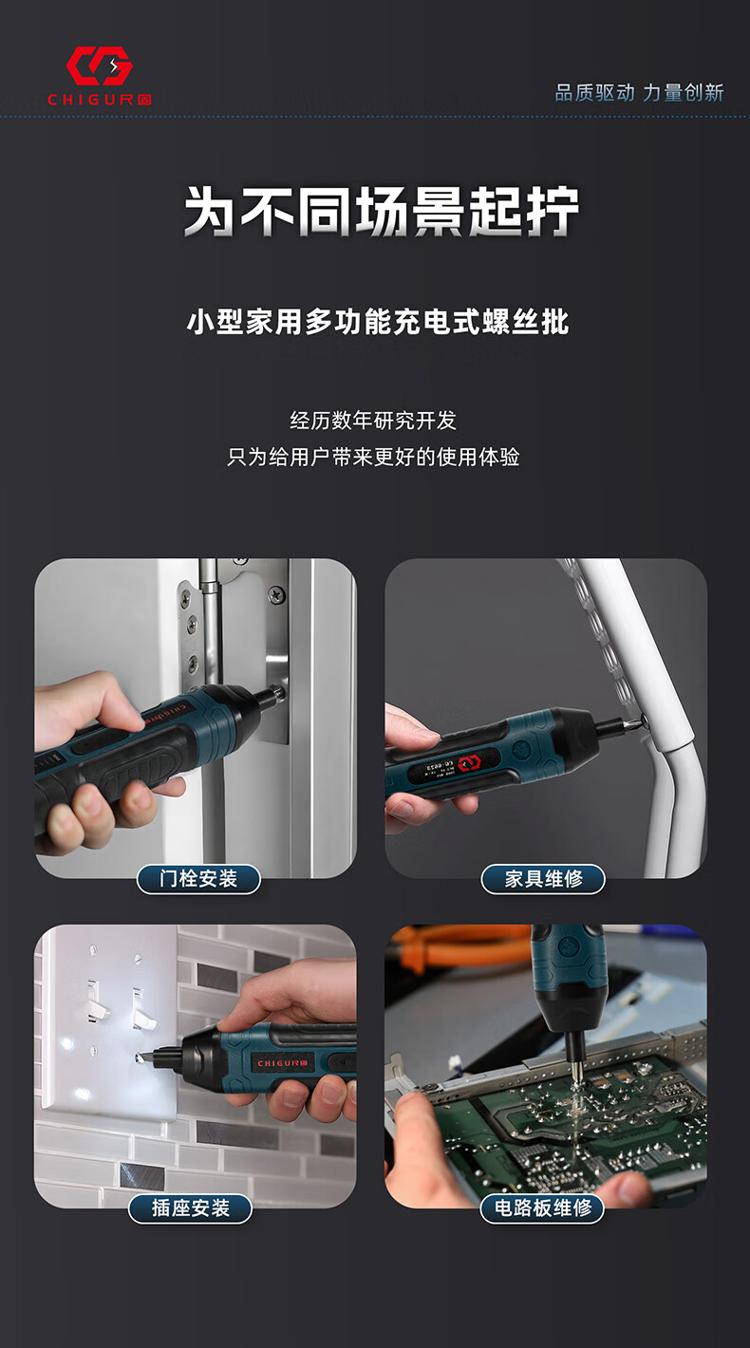 CHIGUR

品质驱动 力量创新

为不同场景起拧

小型家用多功能充电式螺丝批

经历数年研究开发
只为给用户带来更好的使用体验

门栓安装

家具维修

CHIGUR

插座安装

电路板维修