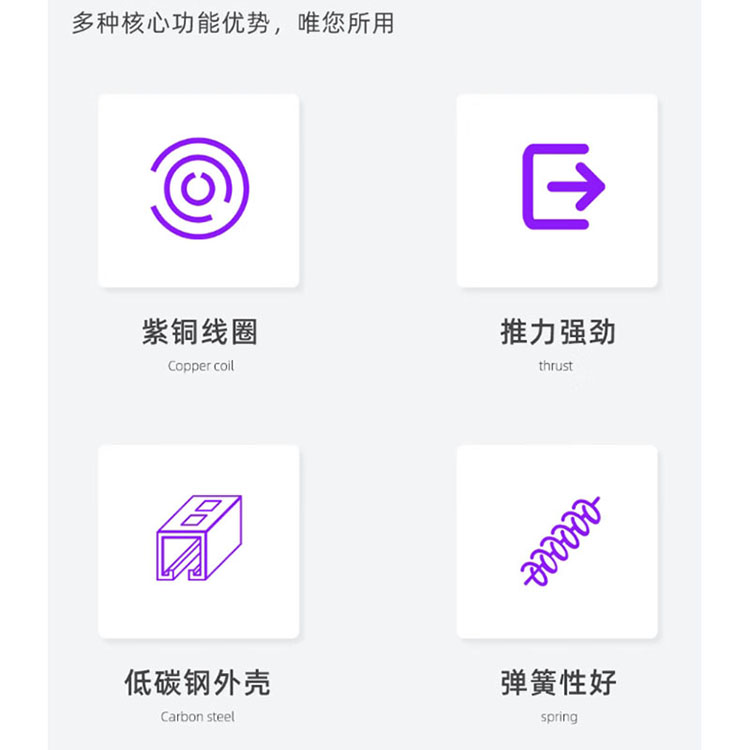 多种核心功能优势，唯您所用

紫铜线圈
Copper coil

推力强劲
thrust

低碳钢外壳
Carbon steel

弹簧性好
spring