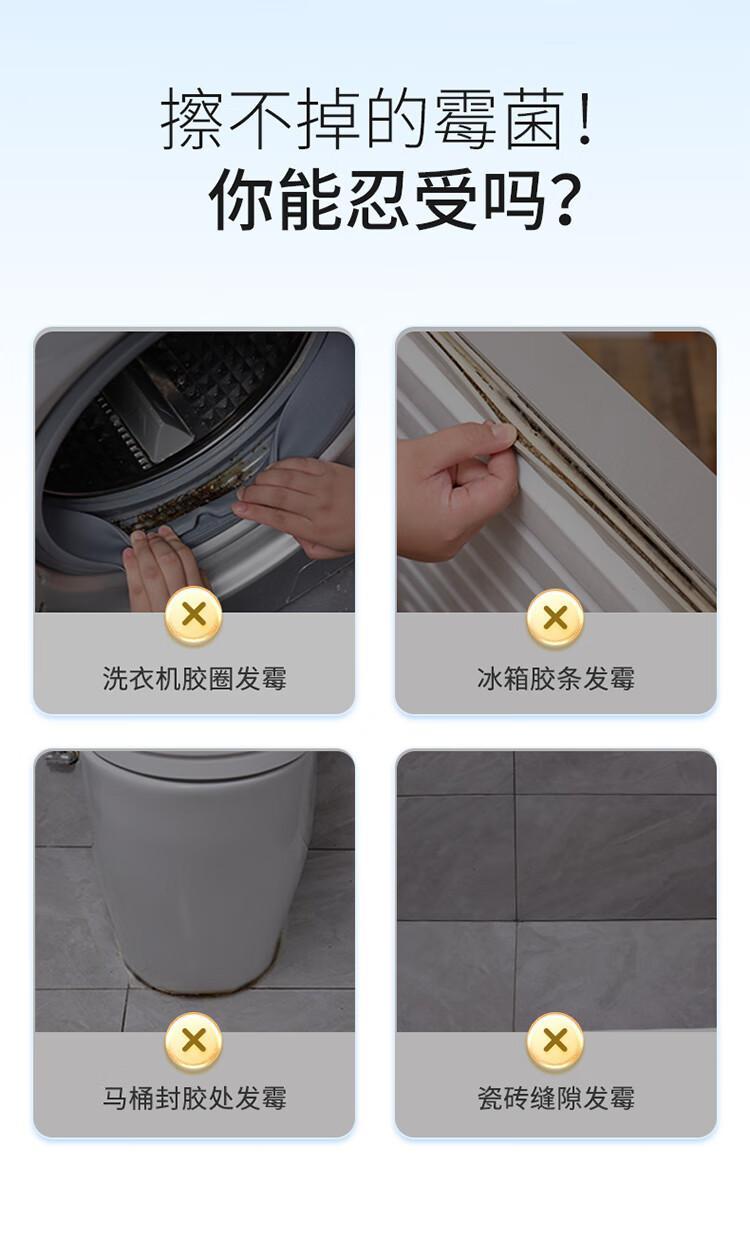 擦不掉的霉菌！
你能忍受吗？

洗衣机胶圈发霉

冰箱胶条发霉

马桶封胶处发霉

瓷砖缝隙发霉