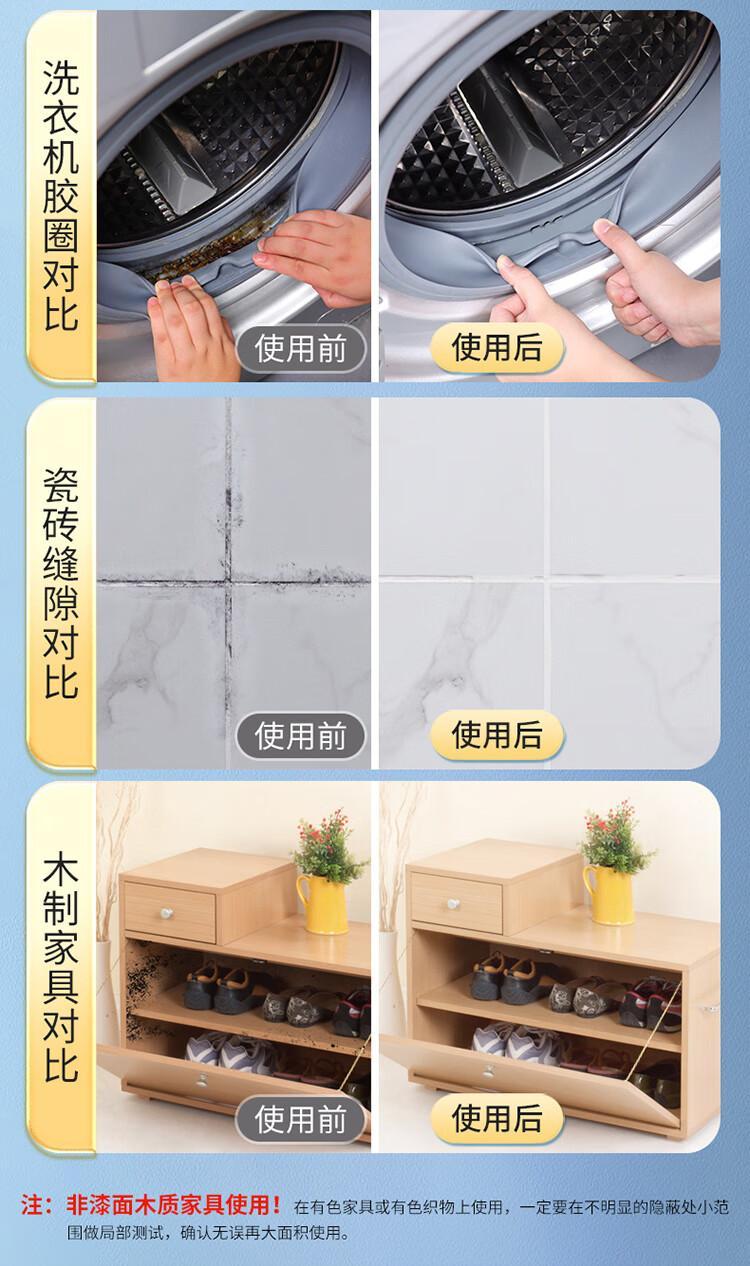 洗衣机胶圈对比

使用前

使用后

瓷砖缝隙对比

使用前

使用后

木制家具对比

使用前

使用后

注：非漆面木质家具使用！在有色家具或有色织物上使用，一定要在不明显的隐蔽处小范围做局部测试，确认无误再大面积使用。