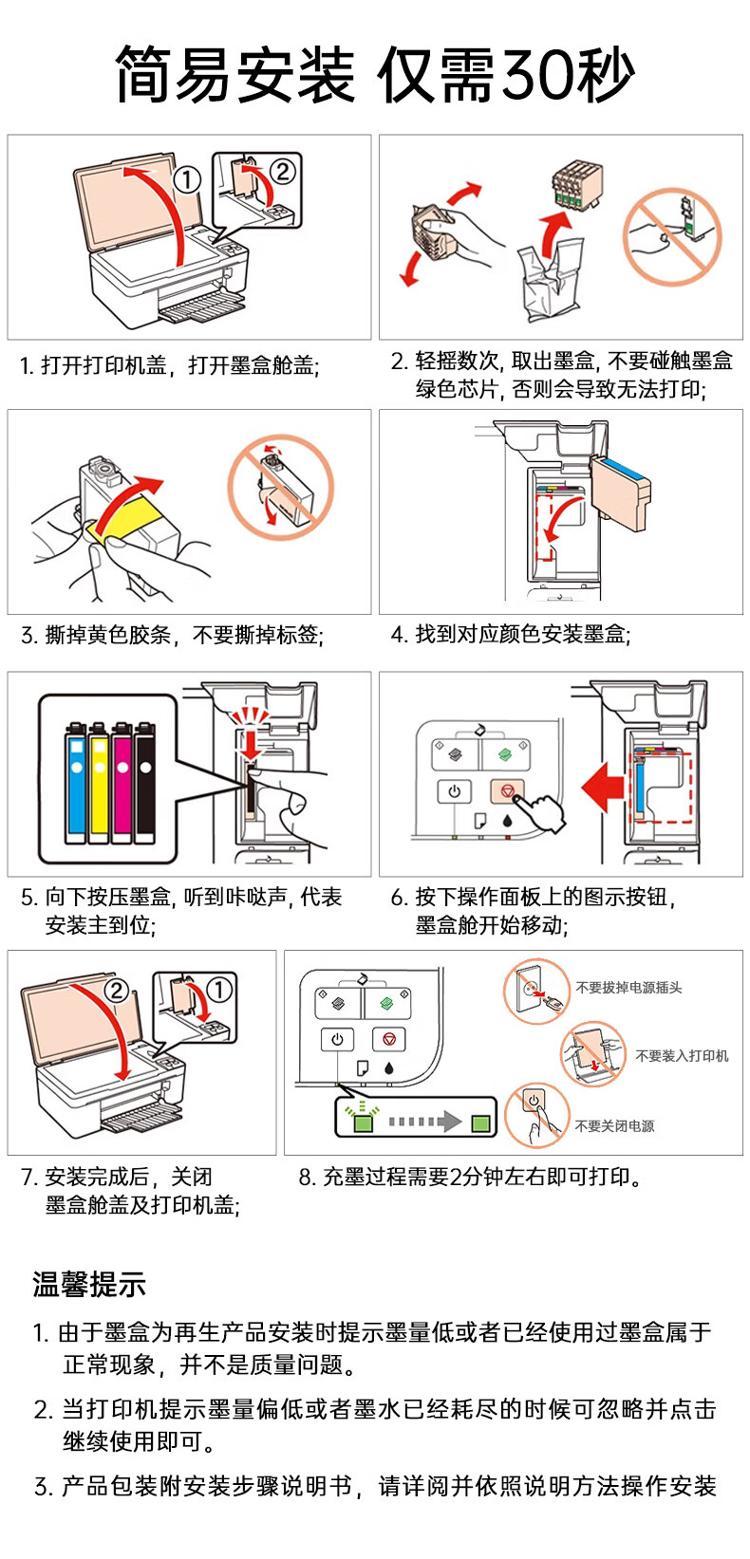 简易安装 仅需30秒

① ②

1. 打开打印机盖，打开墨盒舱盖;

2. 轻摇数次, 取出墨盒, 不要碰触墨盒绿色芯片, 否则会导致无法打印;

3. 撕掉黄色胶条，不要撕掉标签;

4. 找到对应颜色安装墨盒;

5. 向下按压墨盒, 听到咔哒声, 代表安装主到位;

6. 按下操作面板上的图示按钮，墨盒舱开始移动;

② ①

7. 安装完成后，关闭墨盒舱盖及打印机盖;

不要拔掉电源插头

不要装入打印机

不要关闭电源

8. 充墨过程需要2分钟左右即可打印。

温馨提示

1. 由于墨盒为再生产品安装时提示墨量低或者已经使用过墨盒属于正常现象，并不是质量问题。

2. 当打印机提示墨量偏低或者墨水已经耗尽的时候可忽略并点击继续使用即可。

3. 产品包装附安装步骤说明书，请详阅并依照说明方法操作安装