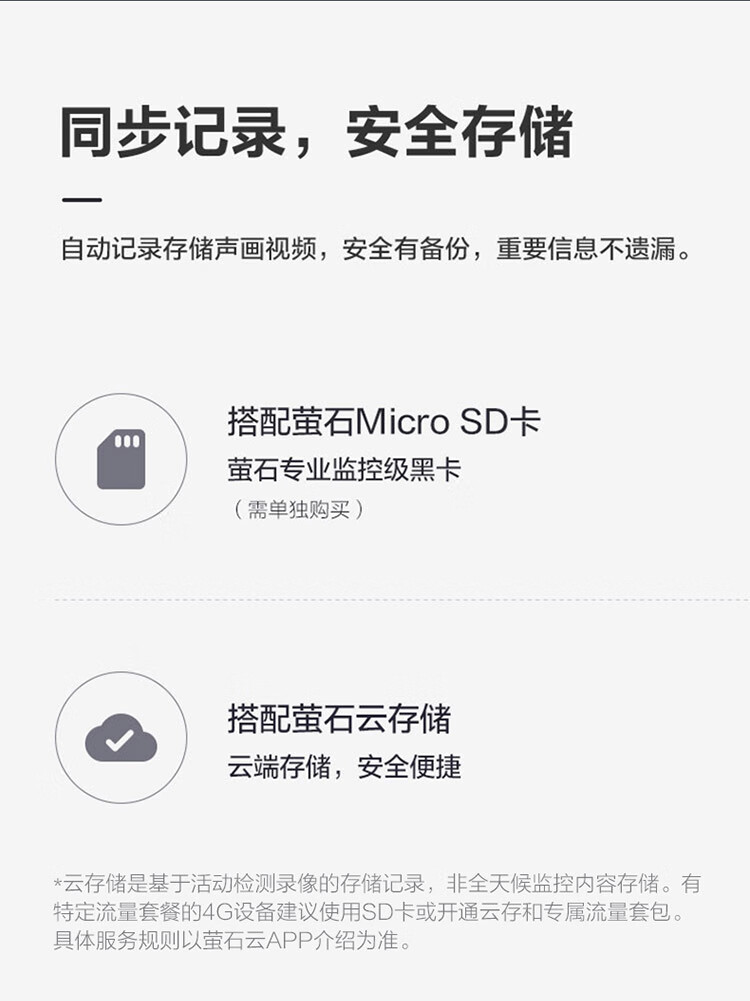 同步记录，安全存储

自动记录存储声画视频，安全有备份，重要信息不遗漏。

搭配萤石Micro SD卡
萤石专业监控级黑卡
（需单独购买）

搭配萤石云存储
云端存储，安全便捷

*云存储是基于活动检测录像的存储记录，非全天候监控内容存储。有特定流量套餐的4G设备建议使用SD卡或开通云存和专属流量套包。具体服务规则以萤石云APP介绍为准。