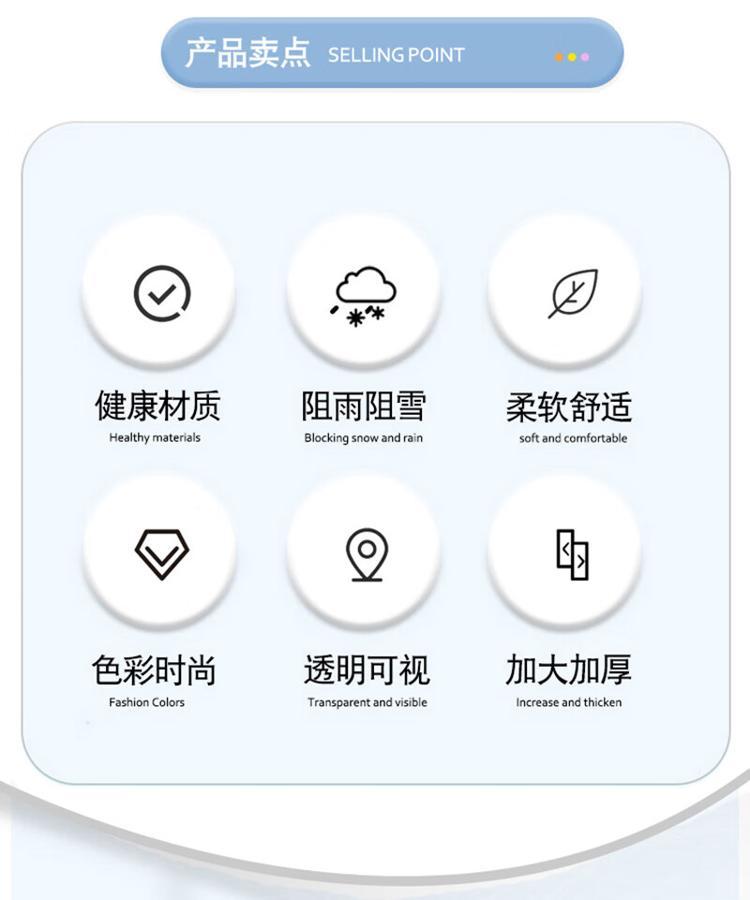 产品卖点 SELLING POINT

健康材质
Healthy materials

阻雨阻雪
Blocking snow and rain

柔软舒适
soft and comfortable

色彩时尚
Fashion Colors

透明可视
Transparent and visible

加大加厚
Increase and thicken