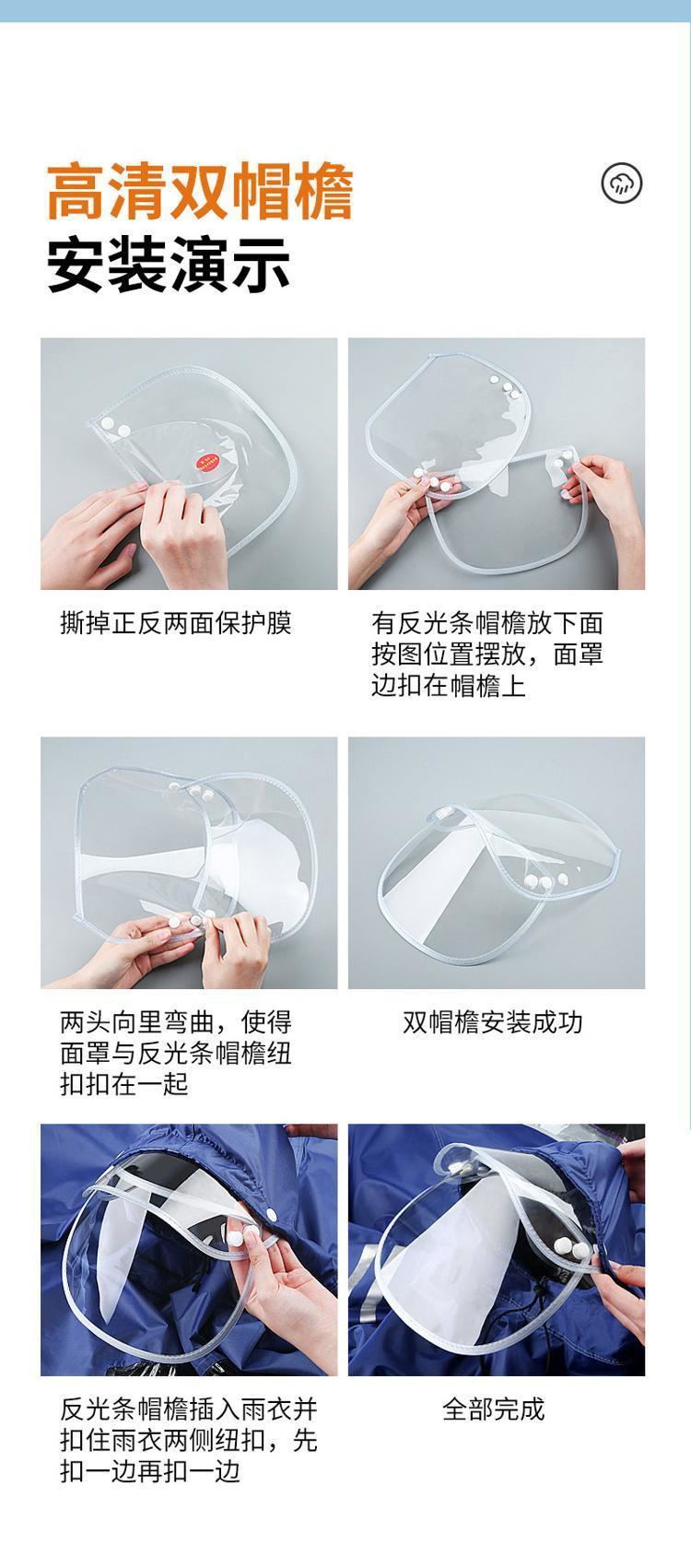 高清双帽檐
安装演示

撕掉正反两面保护膜

有反光条帽檐放下面按图位置摆放，面罩边扣在帽檐上

两头向里弯曲，使得面罩与反光条帽檐纽扣扣在一起

双帽檐安装成功

反光条帽檐插入雨衣并扣住雨衣两侧纽扣，先扣一边再扣一边

全部完成