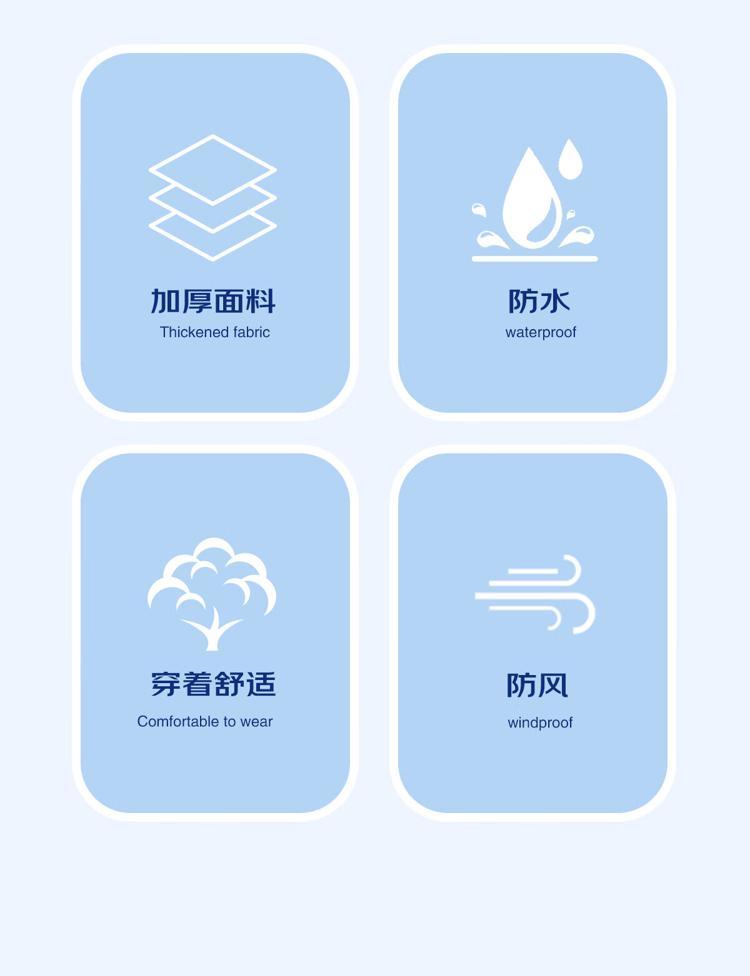 加厚面料
Thickened fabric

防水
waterproof

穿着舒适
Comfortable to wear

防风
windproof