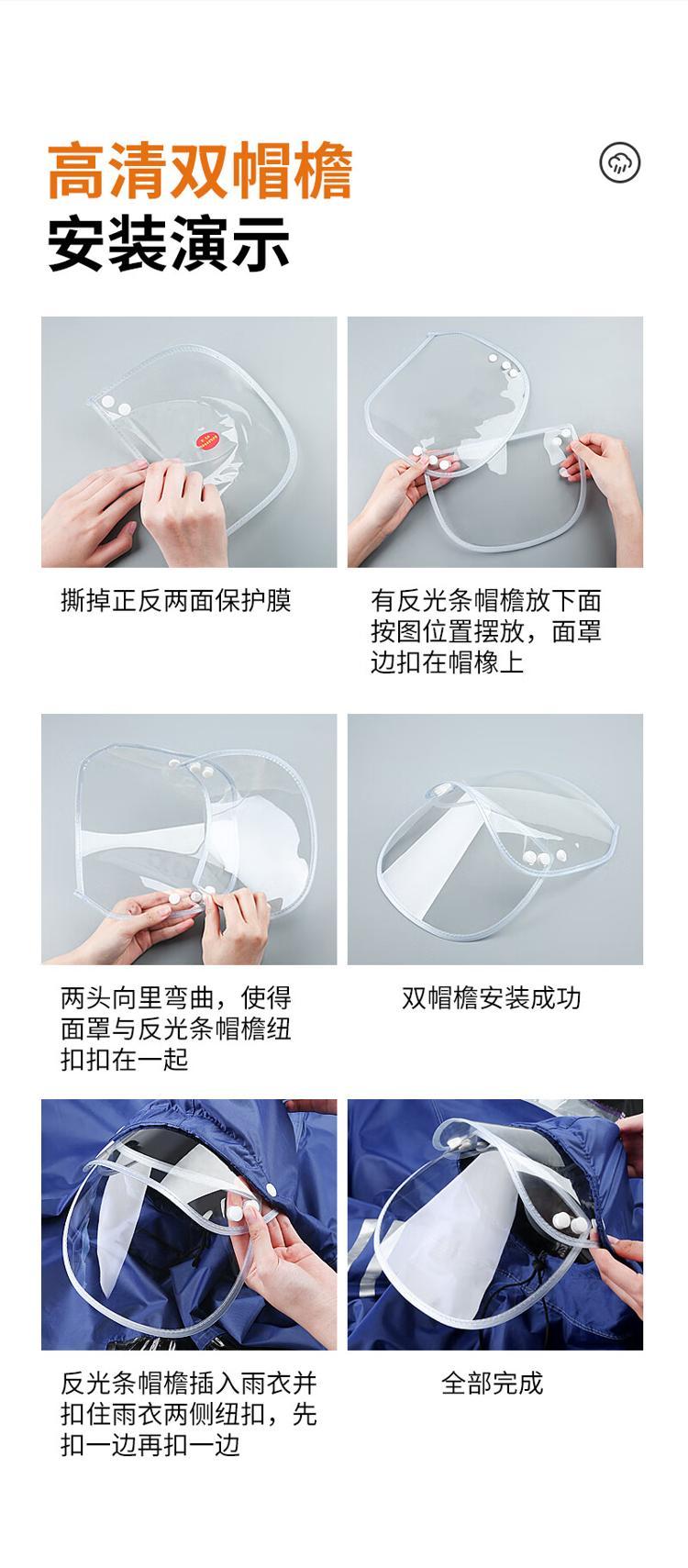 高清双帽檐
安装演示

撕掉正反两面保护膜

有反光条帽檐放下面按图位置摆放，面罩边扣在帽橡上

两头向里弯曲，使得面罩与反光条帽檐纽扣扣在一起

双帽檐安装成功

反光条帽檐插入雨衣并扣住雨衣两侧纽扣，先扣一边再扣一边

全部完成