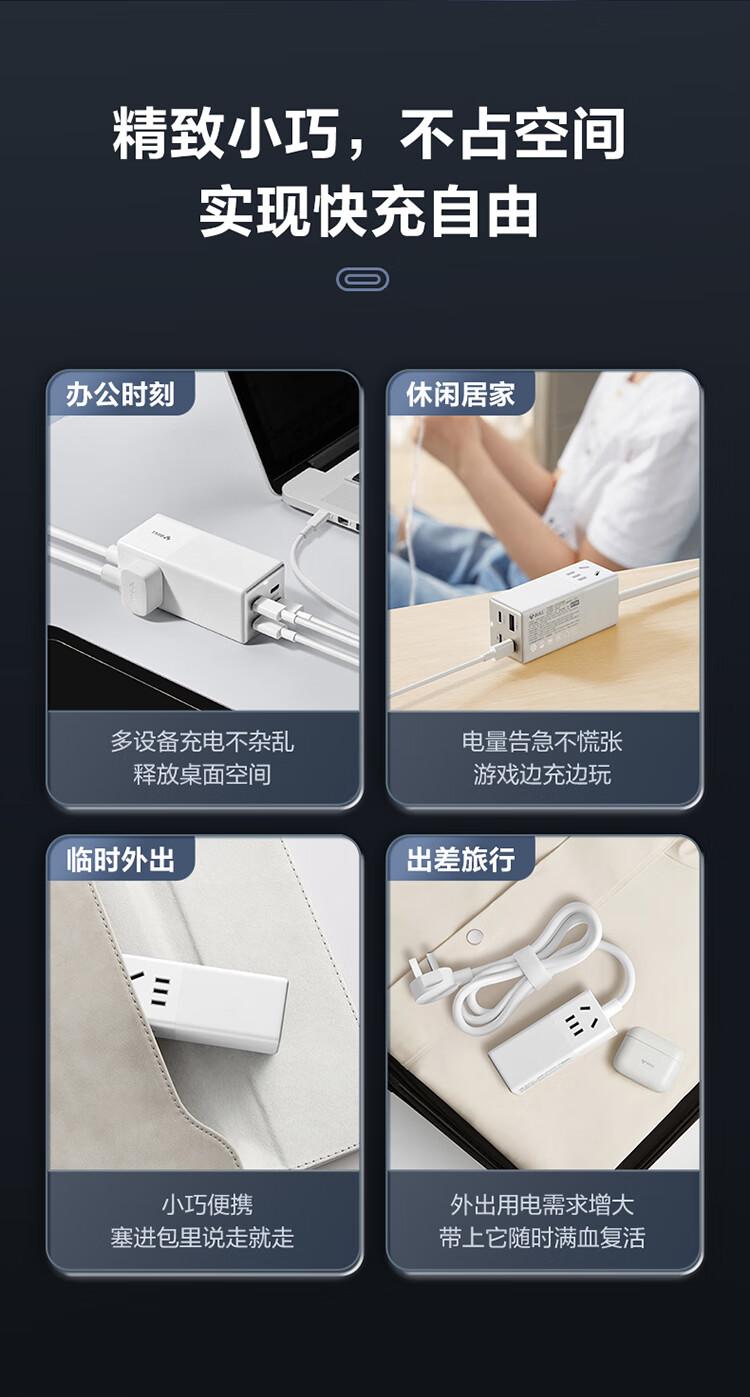 精致小巧，不占空间
实现快充自由

办公时刻

多设备充电不杂乱
释放桌面空间

休闲居家

电量告急不慌张
游戏边充边玩

临时外出

小巧便携
塞进包里说走就走

出差旅行

外出用电需求增大
带上它随时满血复活