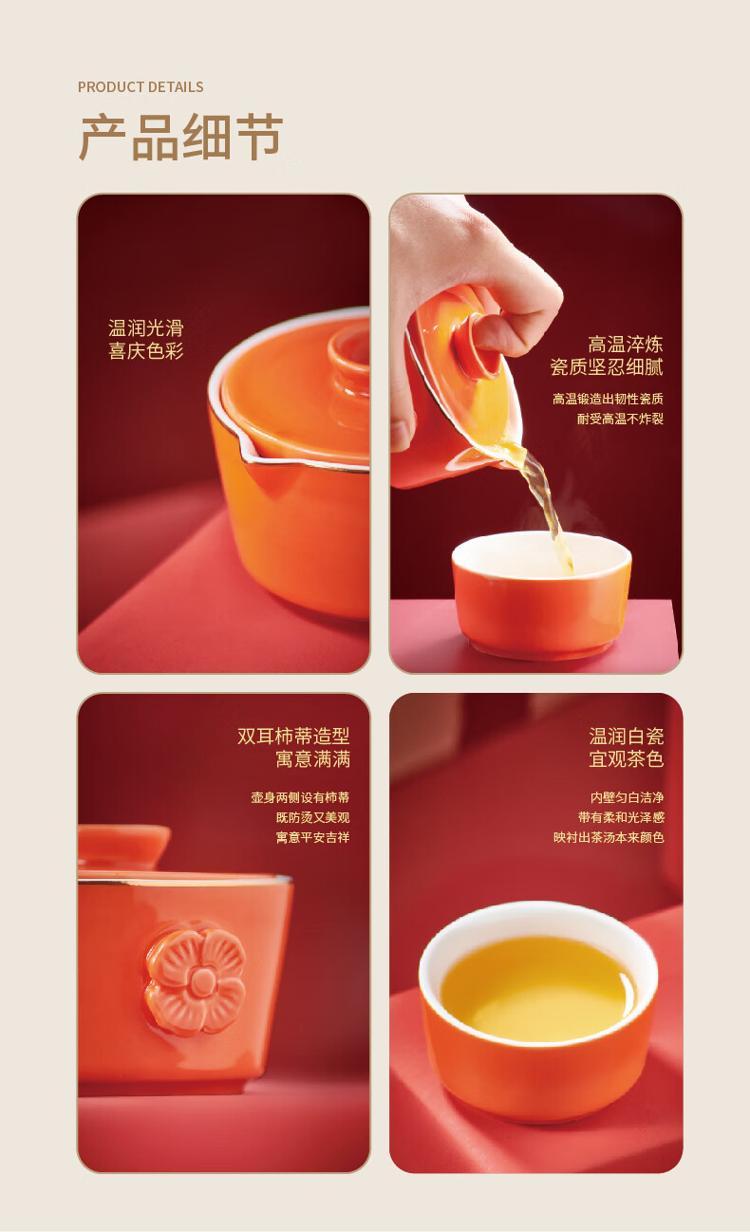 PRODUCT DETAILS
产品细节

温润光滑
喜庆色彩

高温淬炼
瓷质坚忍细腻

高温锻造出韧性瓷质
耐受高温不炸裂

双耳柿蒂造型
寓意满满

壶身两侧设有柿蒂
既防烫又美观
寓意平安吉祥

温润白瓷
宜观茶色

内壁匀白洁净
带有柔和光泽感
映衬出茶汤本来颜色