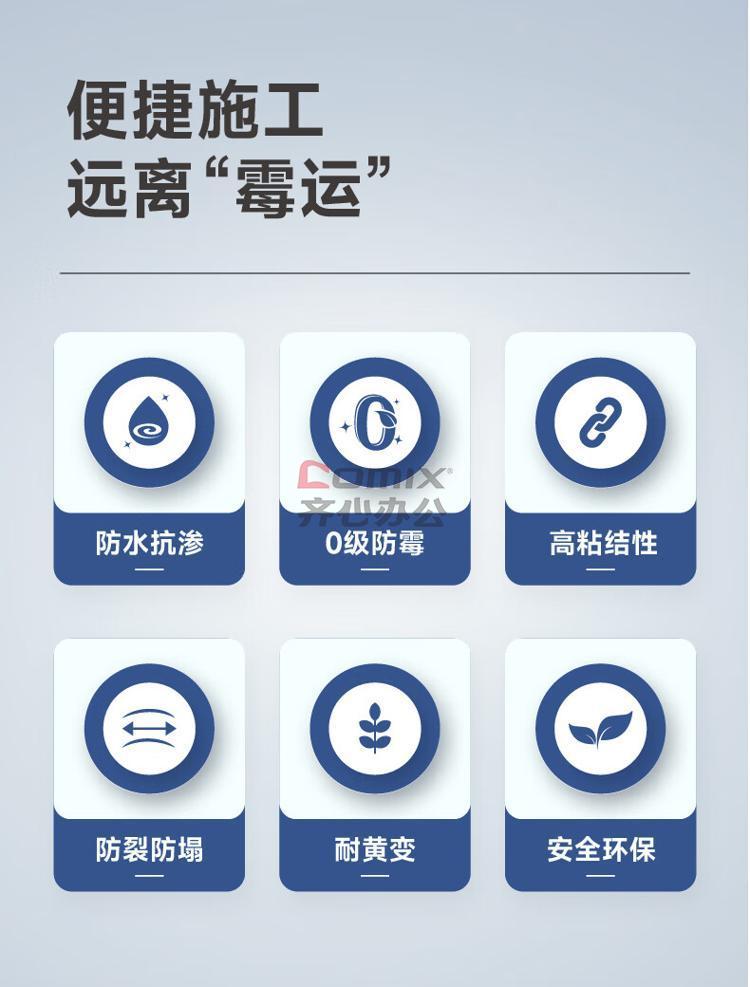 便捷施工
远离“霉运”

防水抗渗

0级防霉

高粘结性

防裂防塌

耐黄变

安全环保

Comix
齐心办公