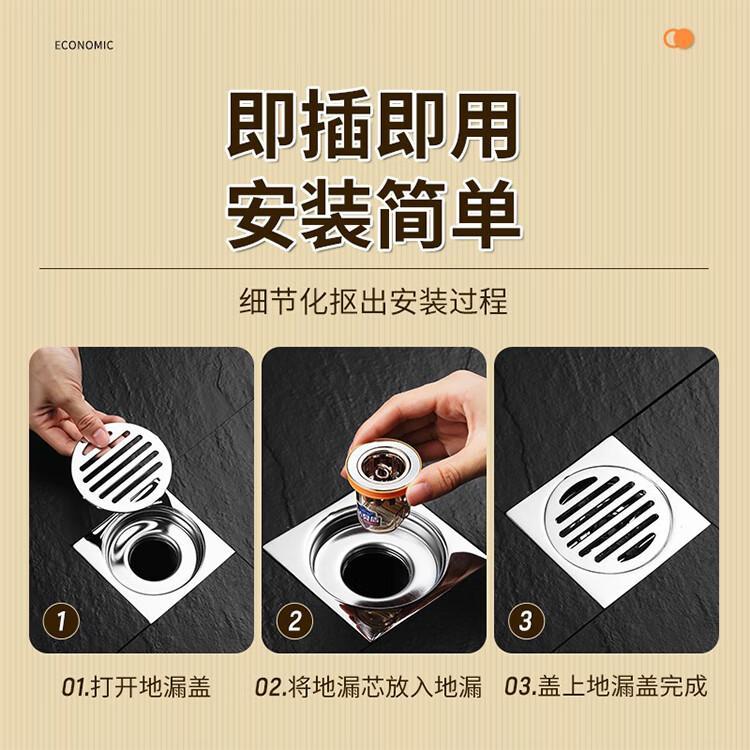 ECONOMIC

即插即用
安装简单

细节化抠出安装过程

1

2

3

01.打开地漏盖

02.将地漏芯放入地漏

03.盖上地漏盖完成