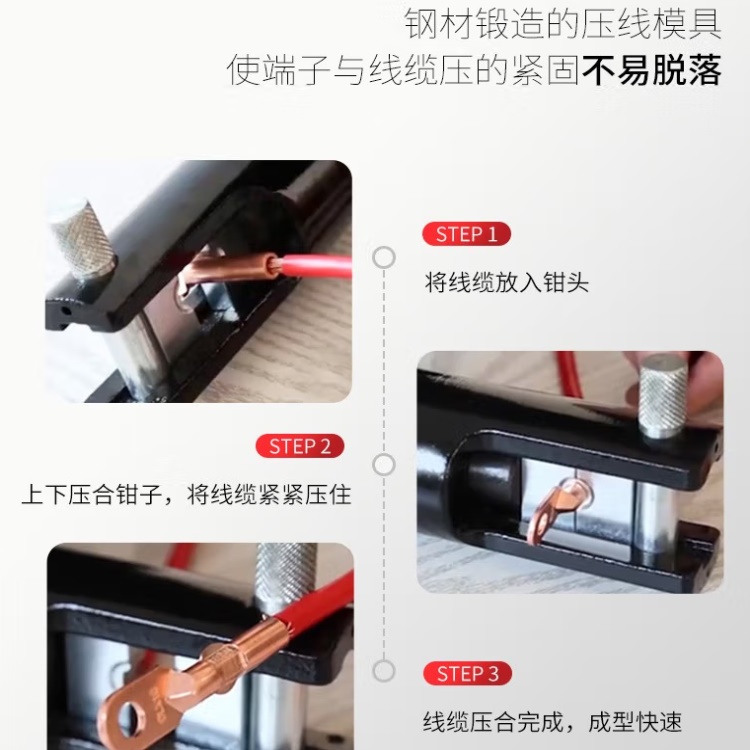 钢材锻造的压线模具
使端子与线缆压的紧固不易脱落

STEP 1
将线缆放入钳头

STEP 2
上下压合钳子，将线缆紧紧压住

STEP 3
线缆压合完成，成型快速