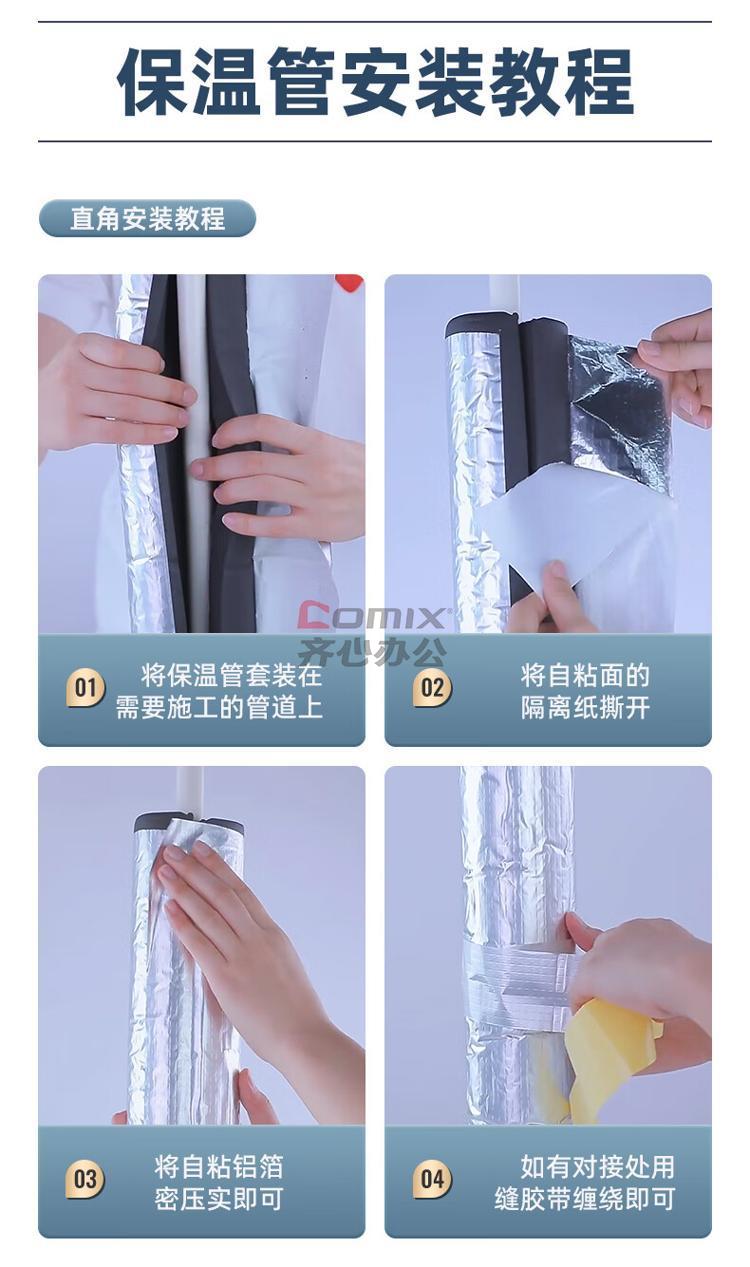 保温管安装教程

直角安装教程

Comix
齐心办公

01 将保温管套装在需要施工的管道上

02 将自粘面的隔离纸撕开

03 将自粘铝箔密压实即可

04 如有对接处用缝胶带缠绕即可