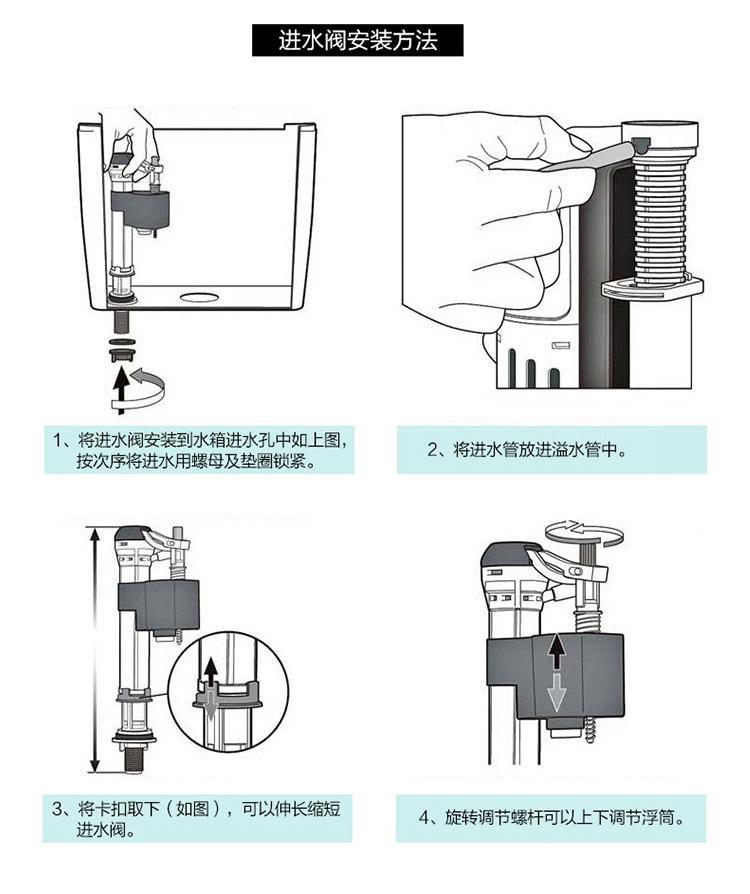 进水阀安装方法

1、将进水阀安装到水箱进水孔中如上图，按次序将进水用螺母及垫圈锁紧。

2、将进水管放进溢水管中。

3、将卡扣取下（如图），可以伸长缩短进水阀。

4、旋转调节螺杆可以上下调节浮筒。