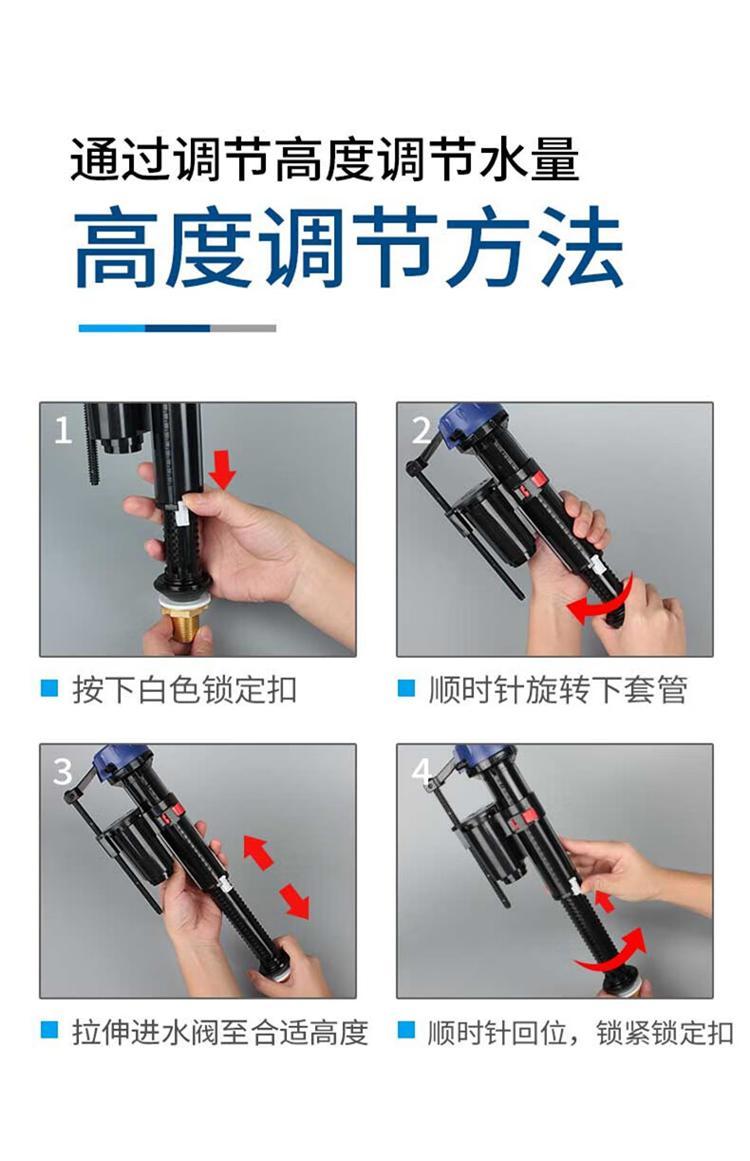 通过调节高度调节水量

高度调节方法

1

按下白色锁定扣

2

顺时针旋转下套管

3

拉伸进水阀至合适高度

4

顺时针回位，锁紧锁定扣