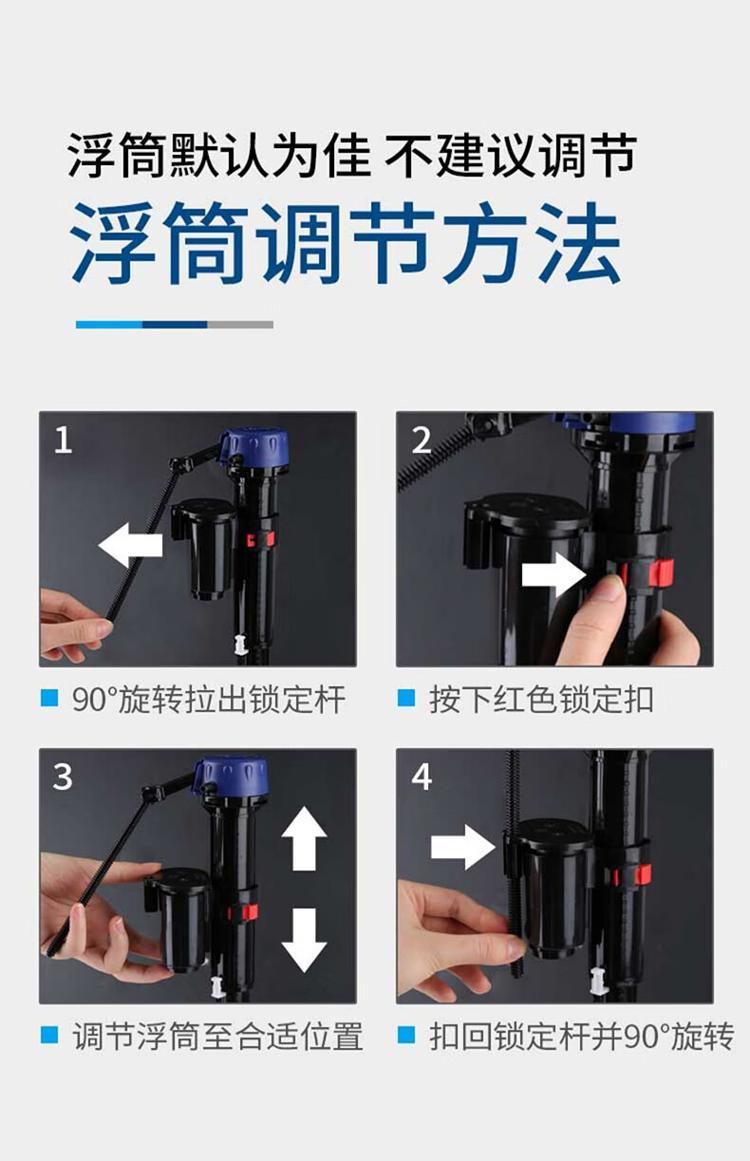 浮筒默认为佳 不建议调节

浮筒调节方法

1

90°旋转拉出锁定杆

2

按下红色锁定扣

3

调节浮筒至合适位置

4

扣回锁定杆并90°旋转