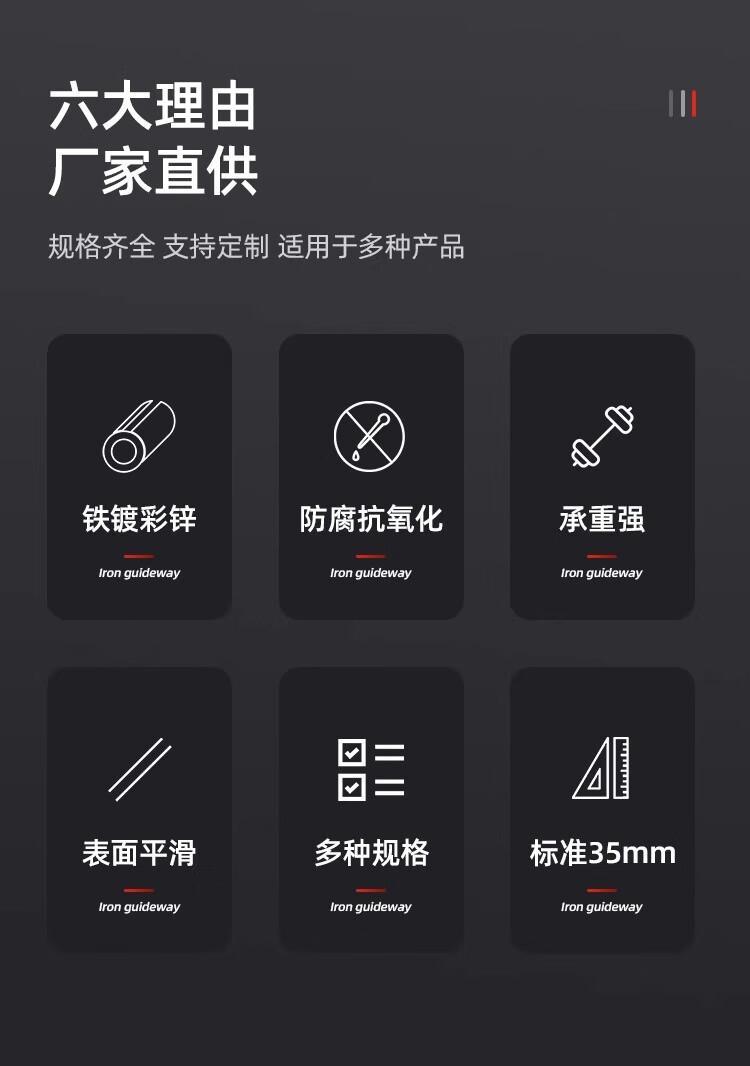 六大理由
厂家直供

规格齐全 支持定制 适用于多种产品

铁镀彩锌
Iron guideway

防腐抗氧化
Iron guideway

承重强
Iron guideway

表面平滑
Iron guideway

多种规格
Iron guideway

标准35mm
Iron guideway