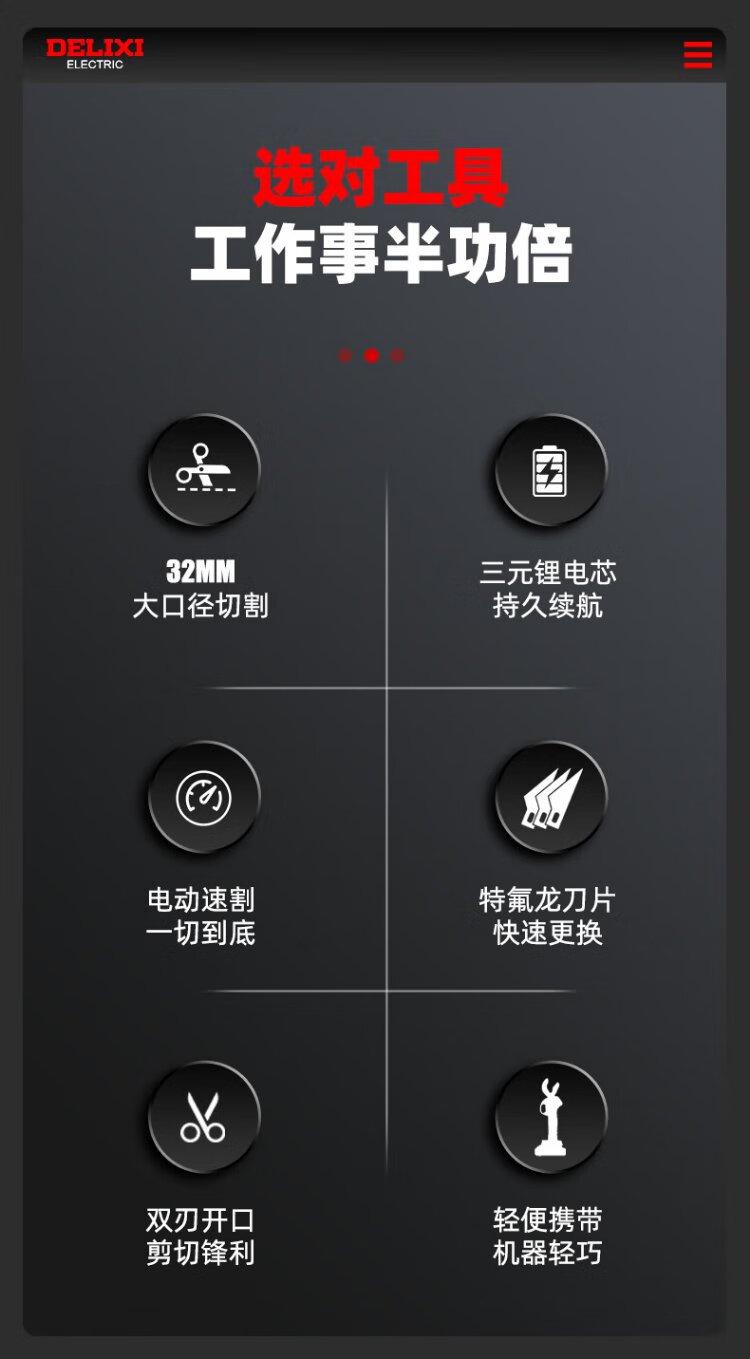 DELIXI
ELECTRIC

选对工具
工作事半功倍

32MM
大口径切割

三元锂电芯
持久续航

电动速割
一切到底

特氟龙刀片
快速更换

双刃开口
剪切锋利

轻便携带
机器轻巧