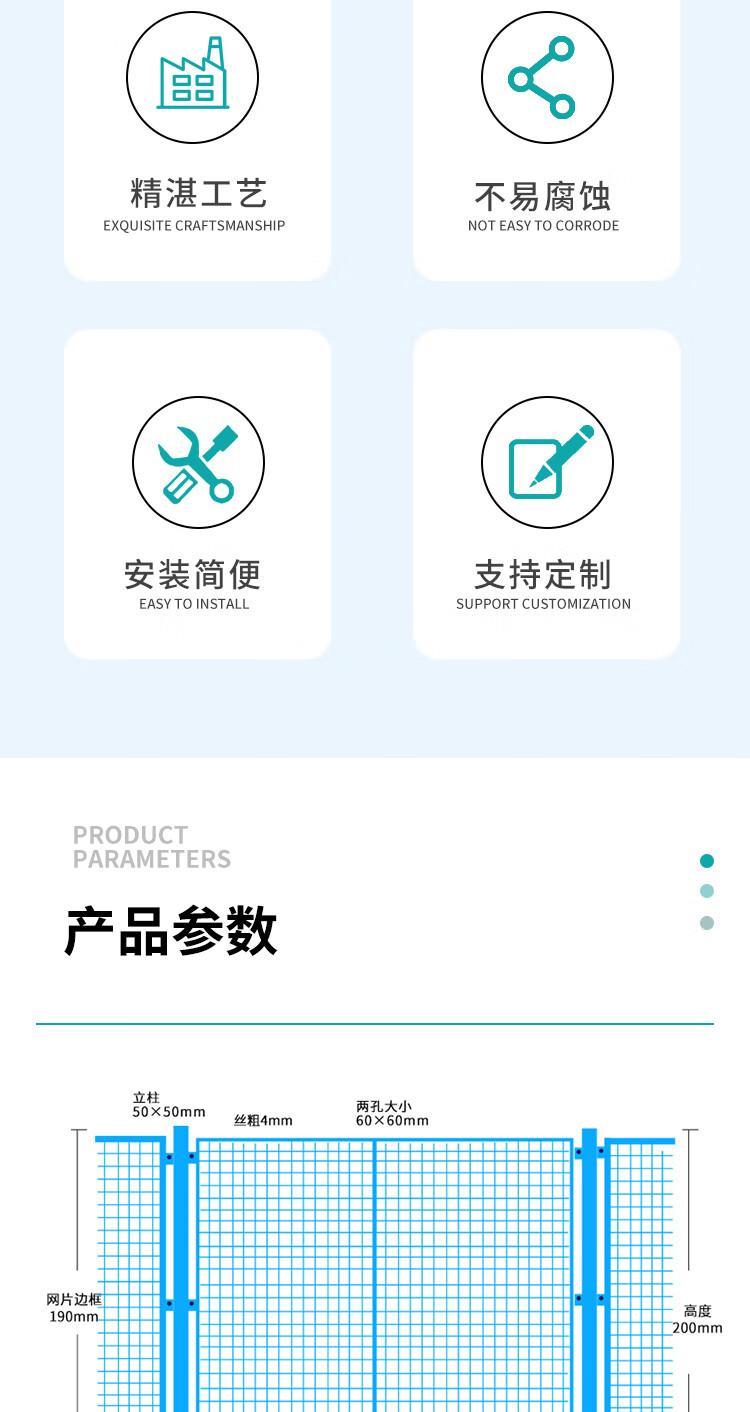 精湛工艺
EXQUISITE CRAFTSMANSHIP

不易腐蚀
NOT EASY TO CORRODE

安装简便
EASY TO INSTALL

支持定制
SUPPORT CUSTOMIZATION

PRODUCT
PARAMETERS

产品参数

立柱
50×50mm

丝粗4mm

两孔大小
60×60mm

网片边框
190mm

高度
200mm