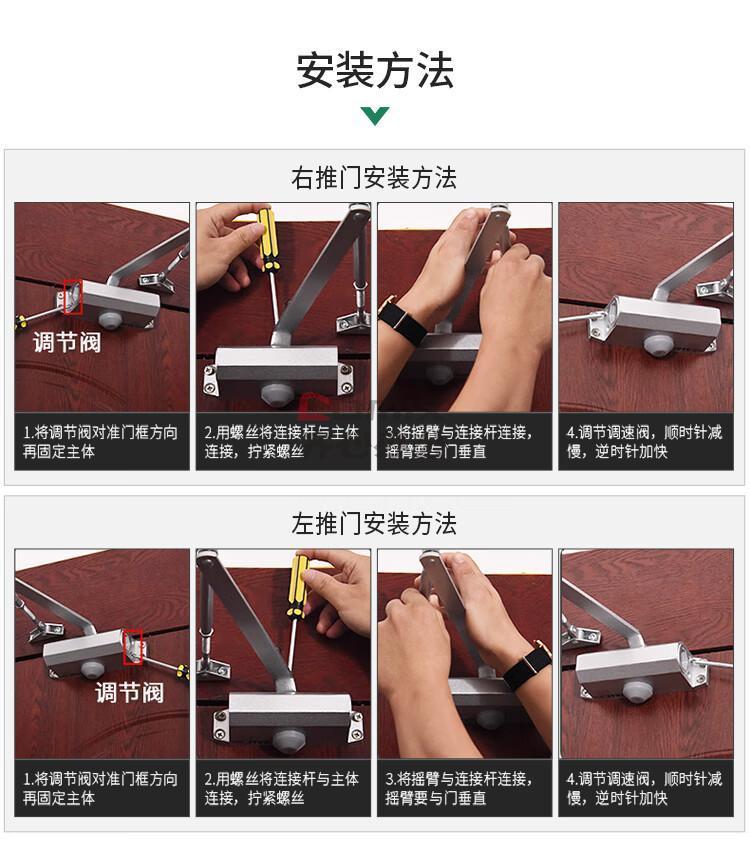 安装方法

右推门安装方法

调节阀

1.将调节阀对准门框方向再固定主体

2.用螺丝将连接杆与主体连接，拧紧螺丝

3.将摇臂与连接杆连接，摇臂要与门垂直

4.调节调速阀，顺时针减慢，逆时针加快

左推门安装方法

调节阀

1.将调节阀对准门框方向再固定主体

2.用螺丝将连接杆与主体连接，拧紧螺丝

3.将摇臂与连接杆连接，摇臂要与门垂直

4.调节调速阀，顺时针减慢，逆时针加快