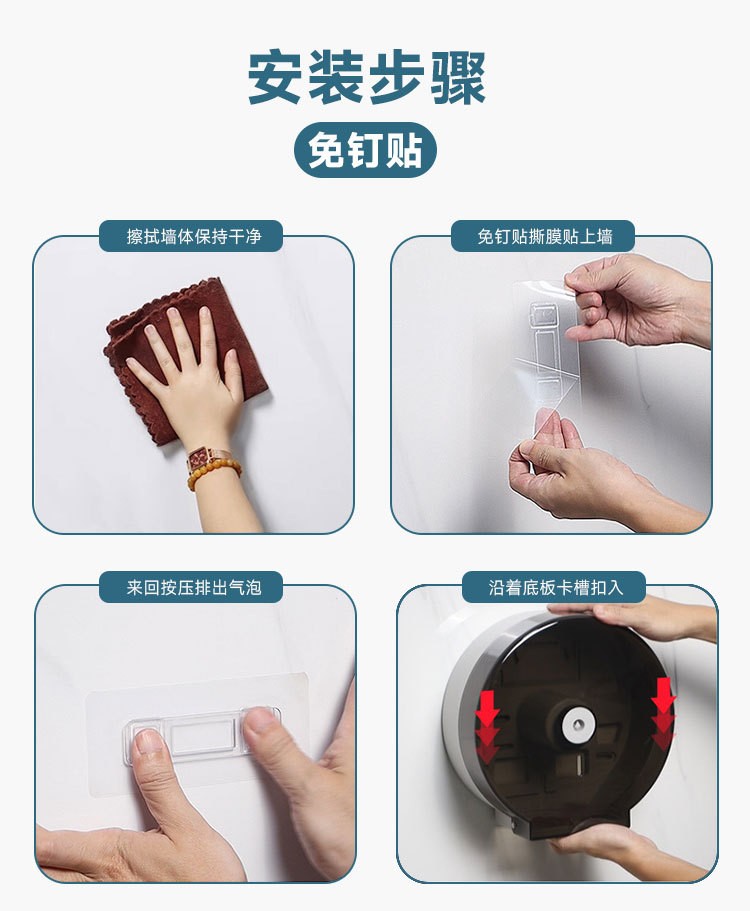 安装步骤

免钉贴

擦拭墙体保持干净

免钉贴撕膜贴上墙

来回按压排出气泡

沿着底板卡槽扣入