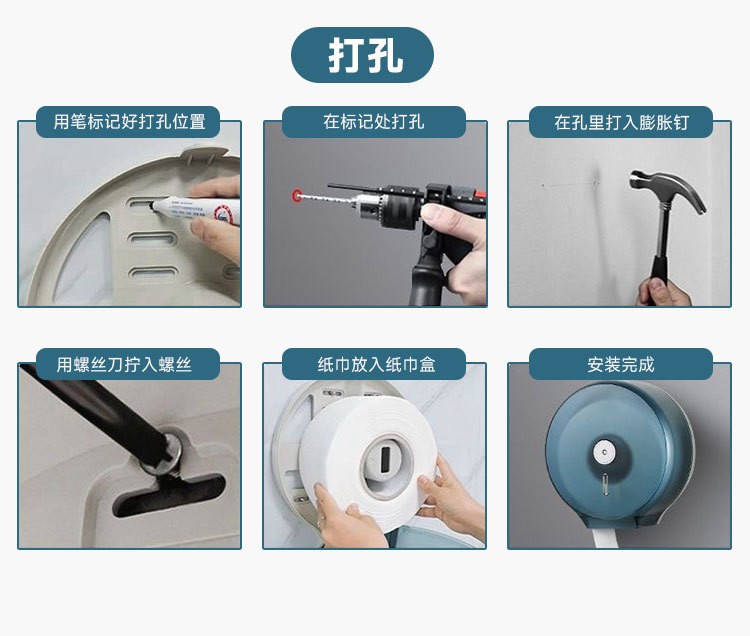 打孔

用笔标记好打孔位置

在标记处打孔

在孔里打入膨胀钉

用螺丝刀拧入螺丝

纸巾放入纸巾盒

安装完成