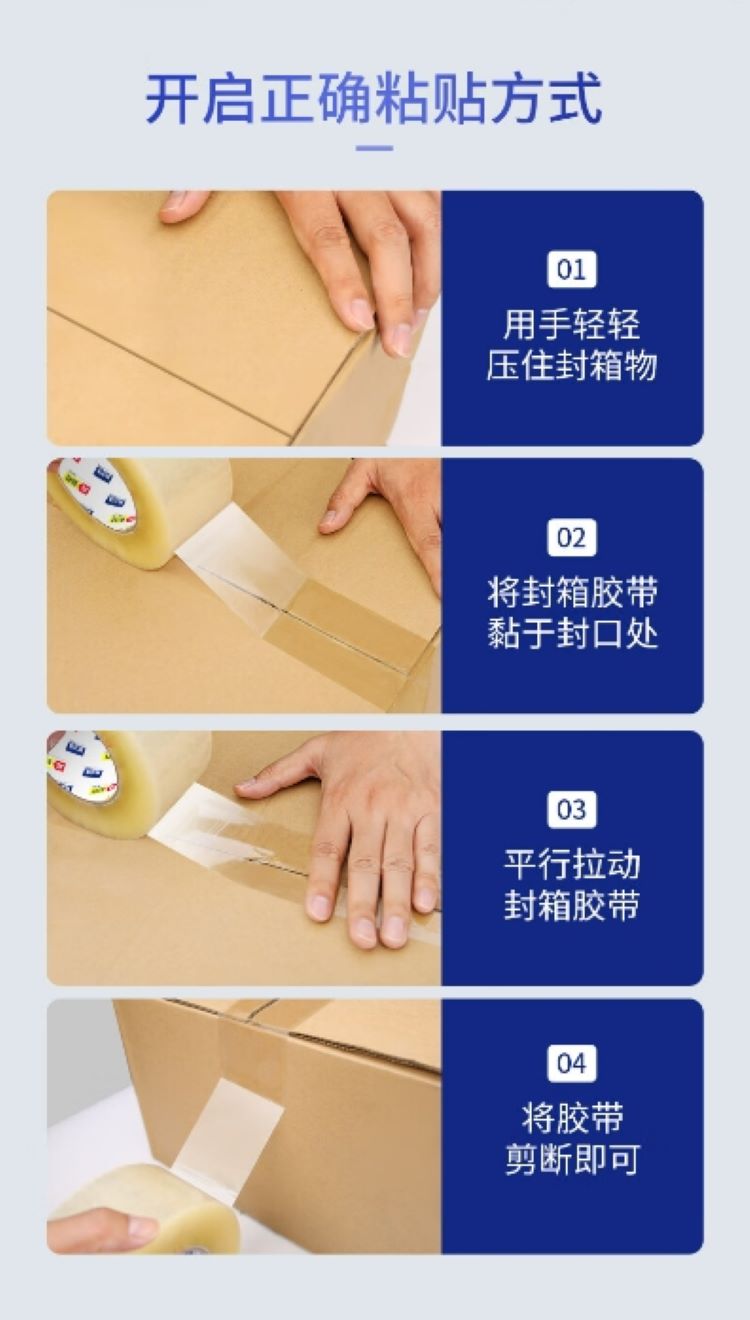 开启正确粘贴方式

01
用手轻轻
压住封箱物

02
将封箱胶带
黏于封口处

03
平行拉动
封箱胶带

04
将胶带
剪断即可