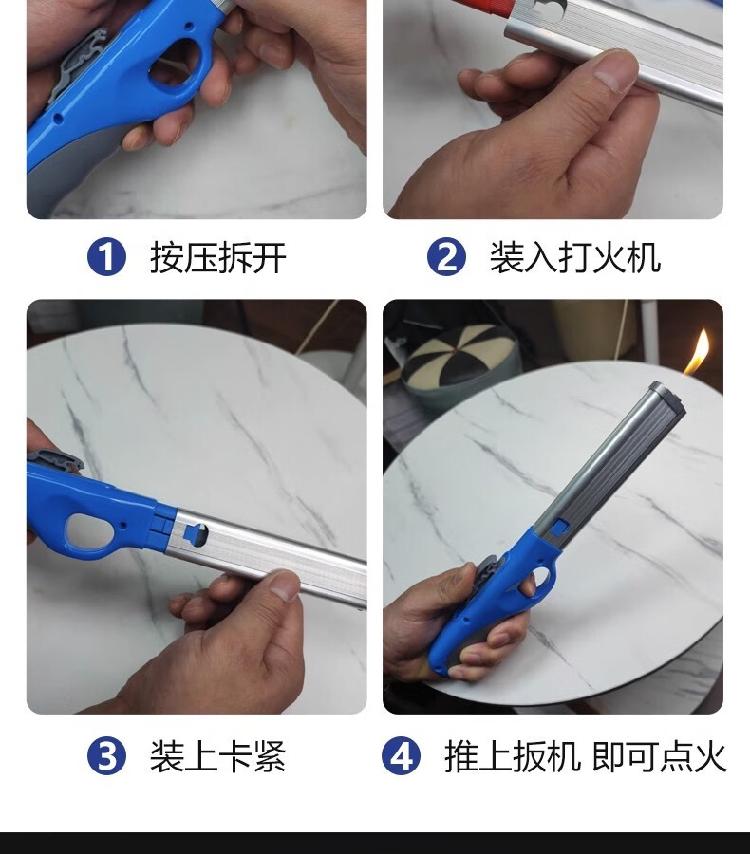 1 按压拆开

2 装入打火机

3 装上卡紧

4 推上扳机 即可点火