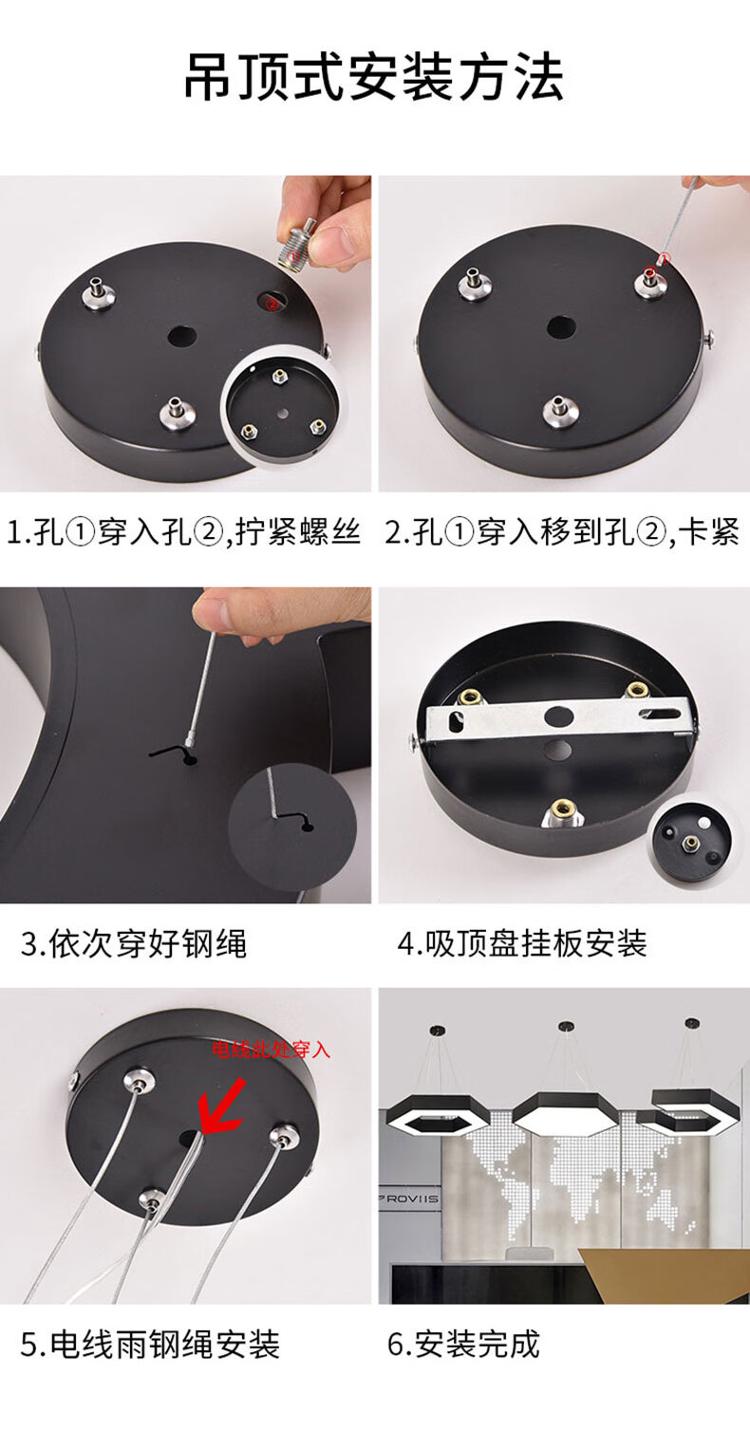 吊顶式安装方法

1.孔①穿入孔②,拧紧螺丝

2.孔①穿入移到孔②,卡紧

3.依次穿好钢绳

4.吸顶盘挂板安装

电线此处穿入

PROVIIS

5.电线雨钢绳安装

6.安装完成