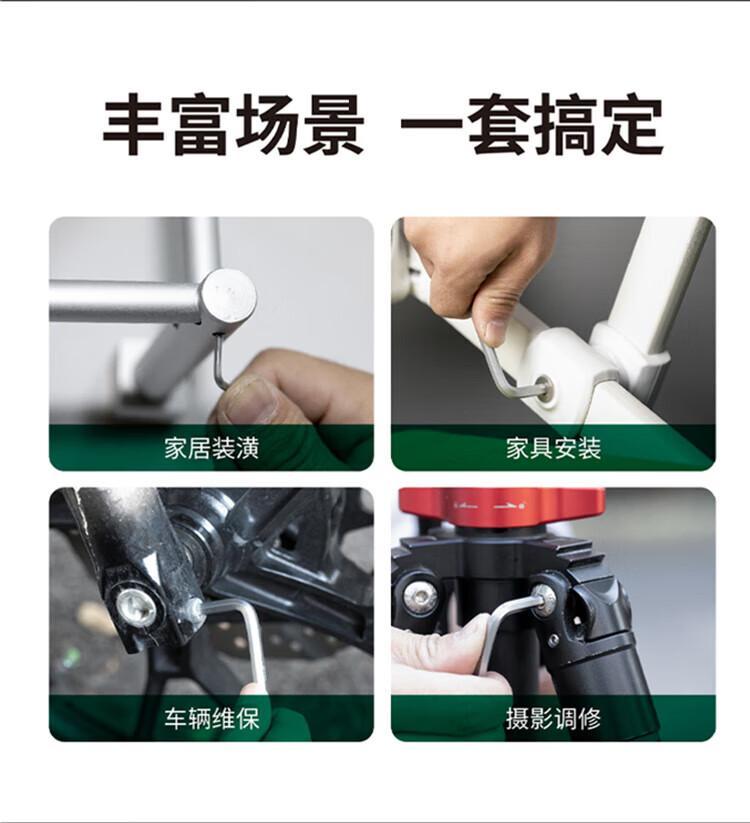 丰富场景 一套搞定

家居装潢

家具安装

车辆维保

摄影调修