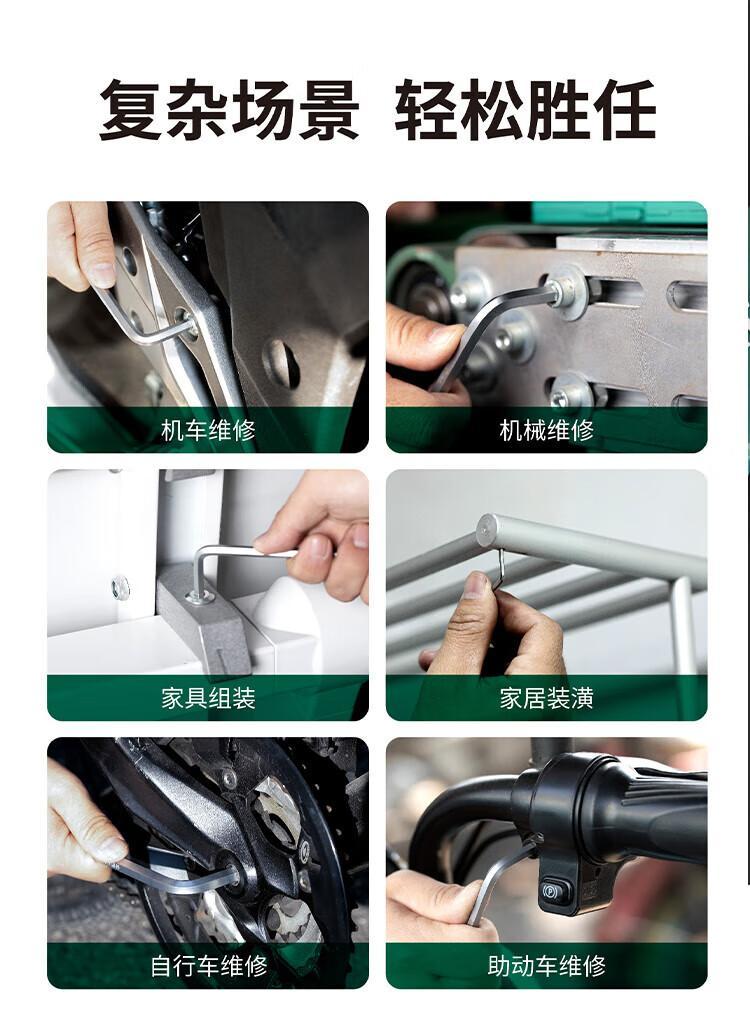 复杂场景 轻松胜任

机车维修

机械维修

家具组装

家居装潢

自行车维修

助动车维修