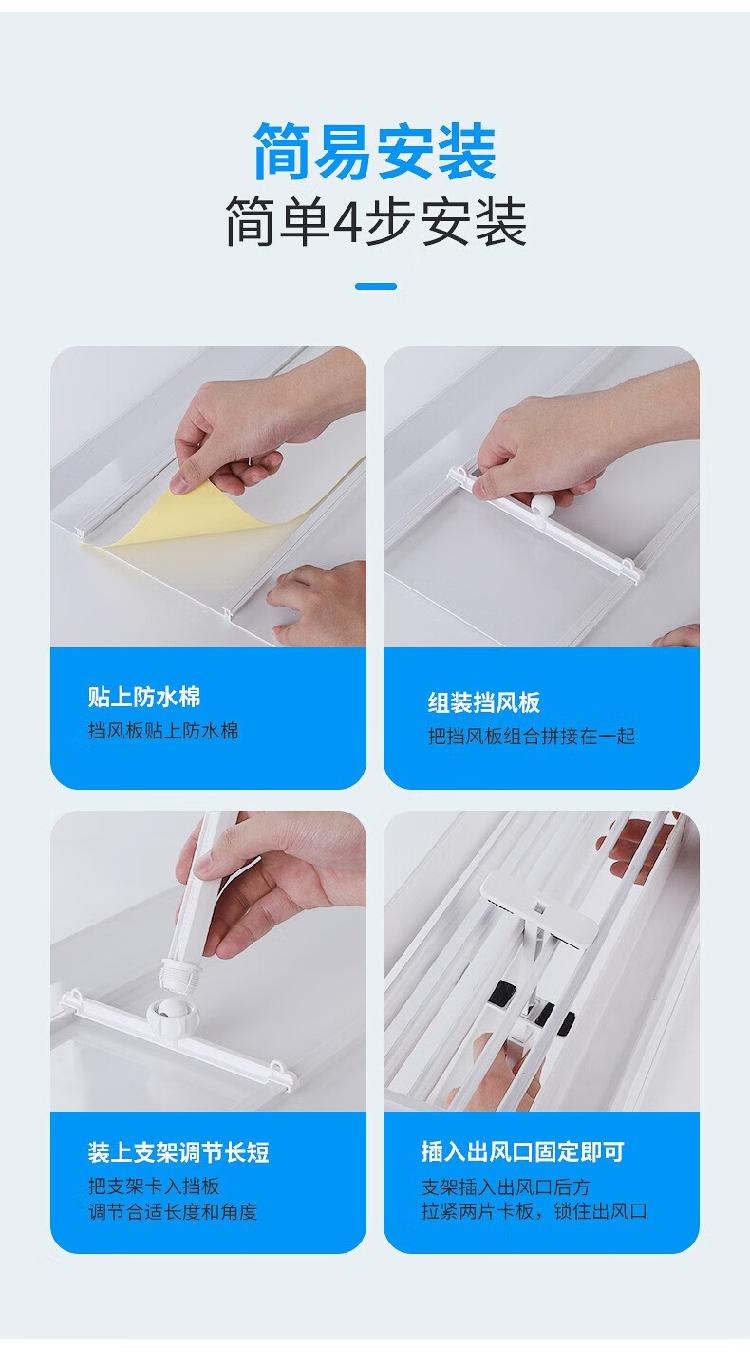 简易安装
简单4步安装

贴上防水棉
挡风板贴上防水棉

组装挡风板
把挡风板组合拼接在一起

装上支架调节长短
把支架卡入挡板
调节合适长度和角度

插入出风口固定即可
支架插入出风口后方
拉紧两片卡板，锁住出风口