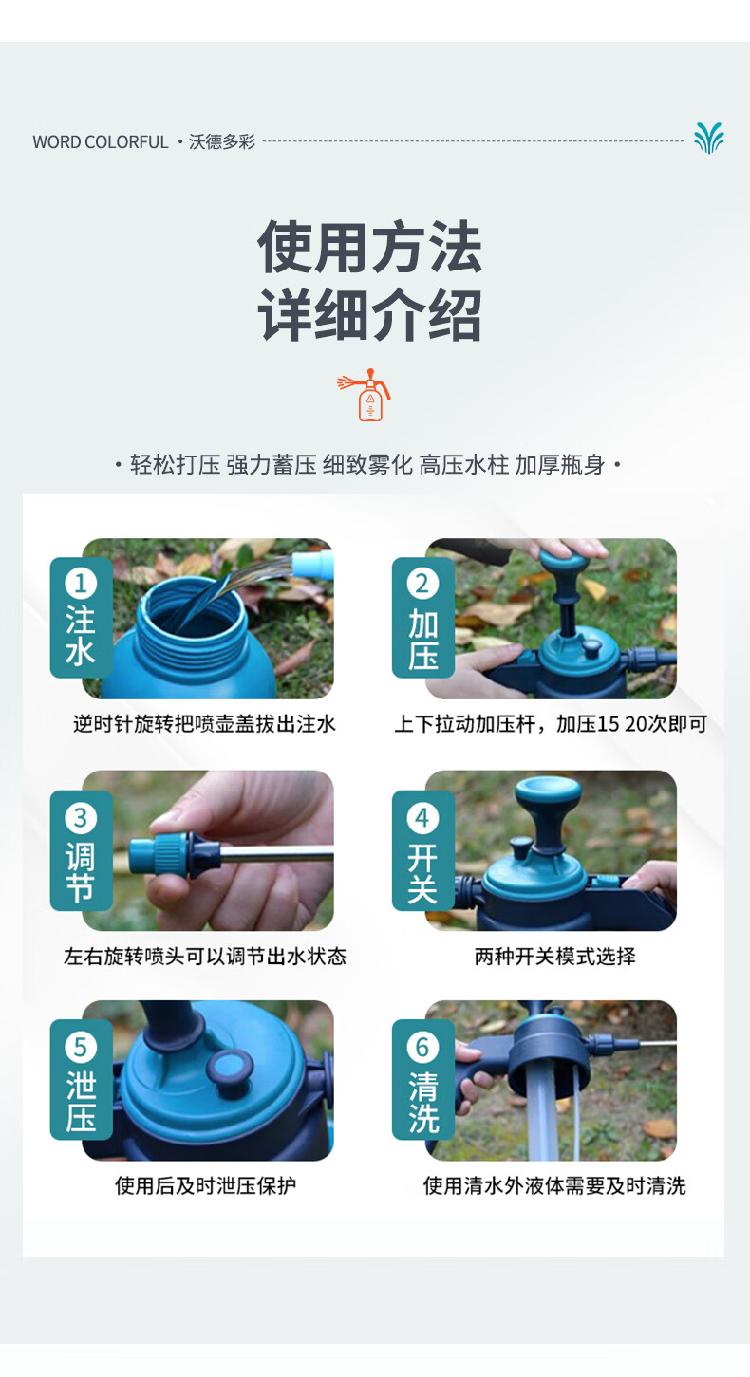 WORD COLORFUL · 沃德多彩

使用方法
详细介绍

· 轻松打压 强力蓄压 细致雾化 高压水柱 加厚瓶身 ·

1 注水
逆时针旋转把喷壶盖拔出注水

2 加压
上下拉动加压杆，加压15 20次即可

3 调节
左右旋转喷头可以调节出水状态

4 开关
两种开关模式选择

5 泄压
使用后及时泄压保护

6 清洗
使用清水外液体需要及时清洗