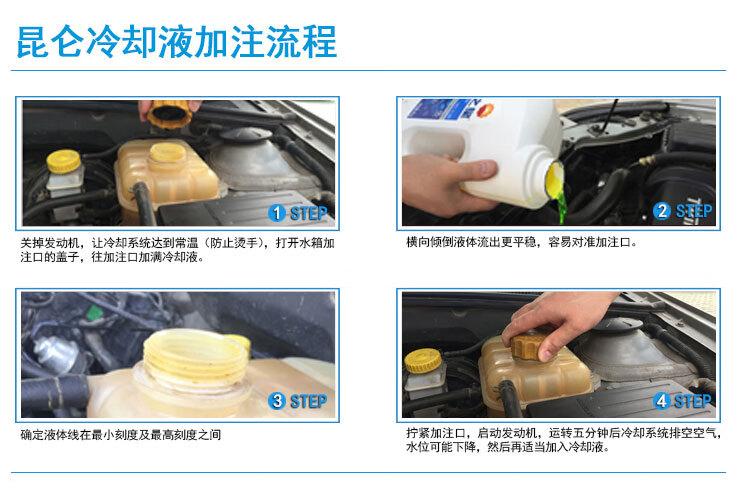 昆仑冷却液加注流程

1 STEP

关掉发动机，让冷却系统达到常温（防止烫手），打开水箱加注口的盖子，往加注口加满冷却液。

2 STEP

横向倾倒液体流出更平稳，容易对准加注口。

3 STEP

确定液体线在最小刻度及最高刻度之间

4 STEP

拧紧加注口，启动发动机，运转五分钟后冷却系统排空空气，水位可能下降，然后再适当加入冷却液。