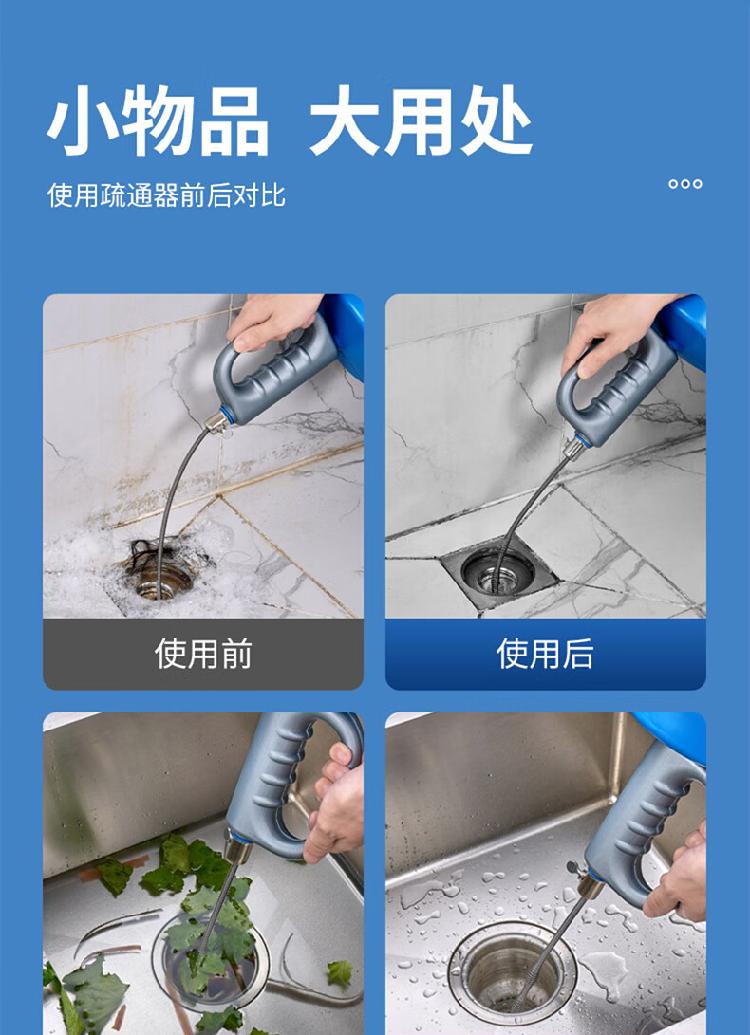 小物品 大用处

使用疏通器前后对比

使用前

使用后