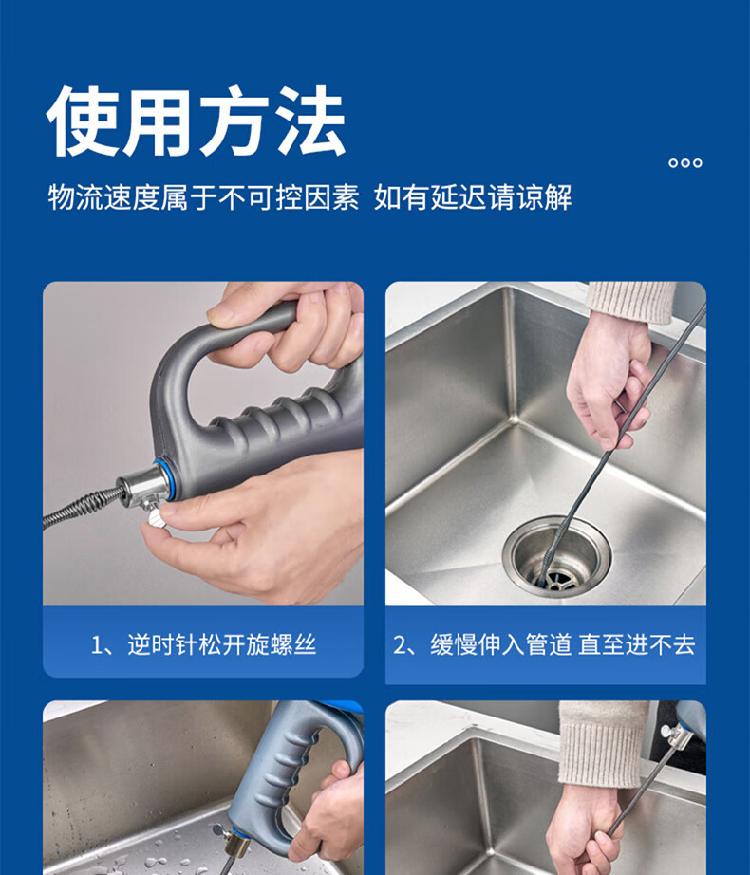 使用方法

物流速度属于不可控因素 如有延迟请谅解

1、逆时针松开旋螺丝

2、缓慢伸入管道 直至进不去