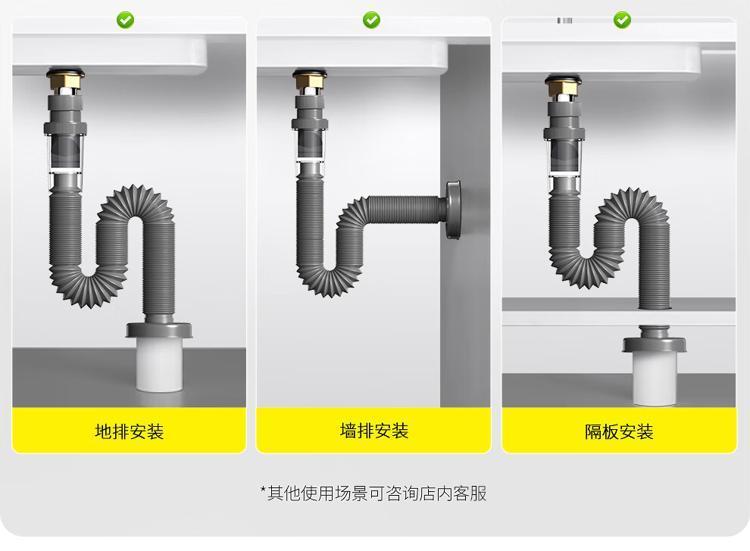 地排安装

墙排安装

隔板安装

*其他使用场景可咨询店内客服