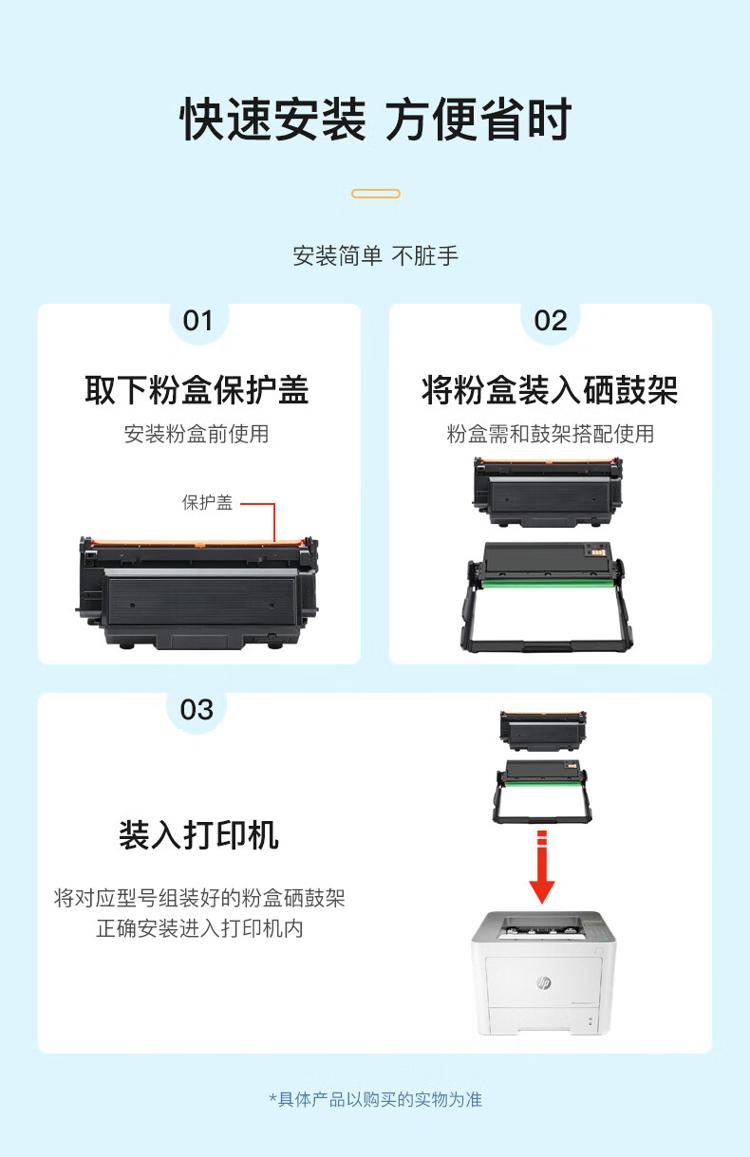 快速安装 方便省时

安装简单 不脏手

01

取下粉盒保护盖

安装粉盒前使用

保护盖

02

将粉盒装入硒鼓架

粉盒需和鼓架搭配使用

03

装入打印机

将对应型号组装好的粉盒硒鼓架
正确安装进入打印机内

hp

*具体产品以购买的实物为准