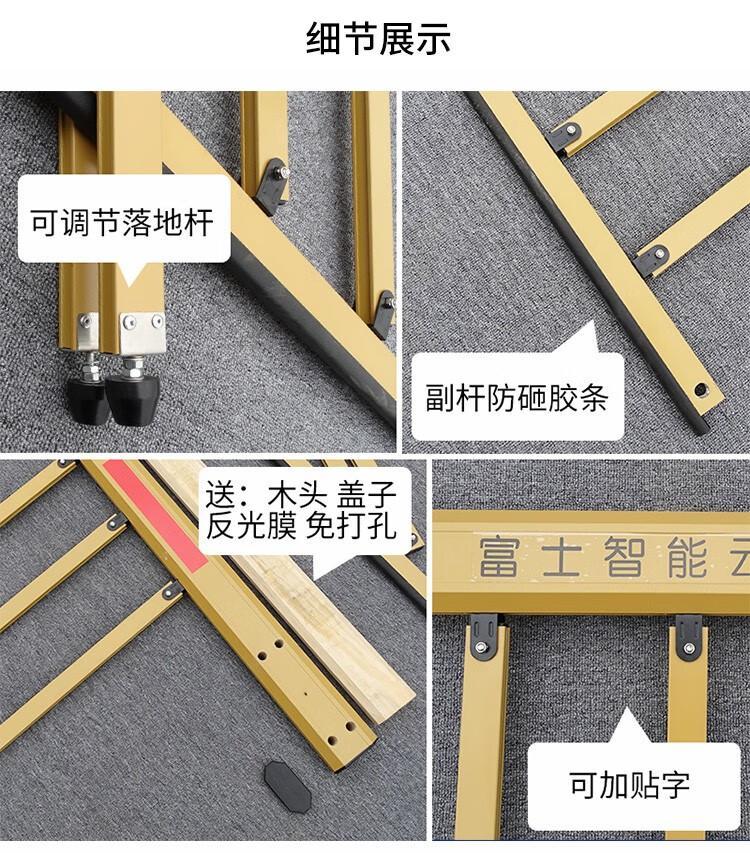 细节展示

可调节落地杆

副杆防砸胶条

送：木头 盖子
反光膜 免打孔

富士智能云

可加贴字