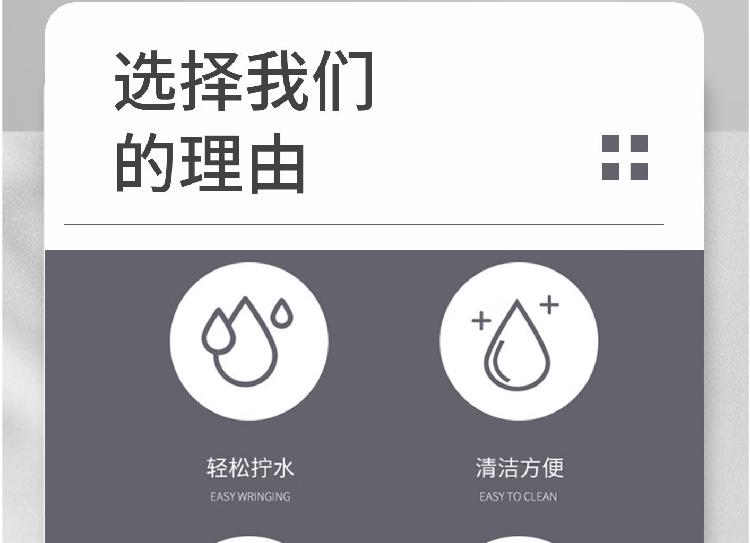 选择我们
的理由

轻松拧水
EASY WRINGING

清洁方便
EASY TO CLEAN