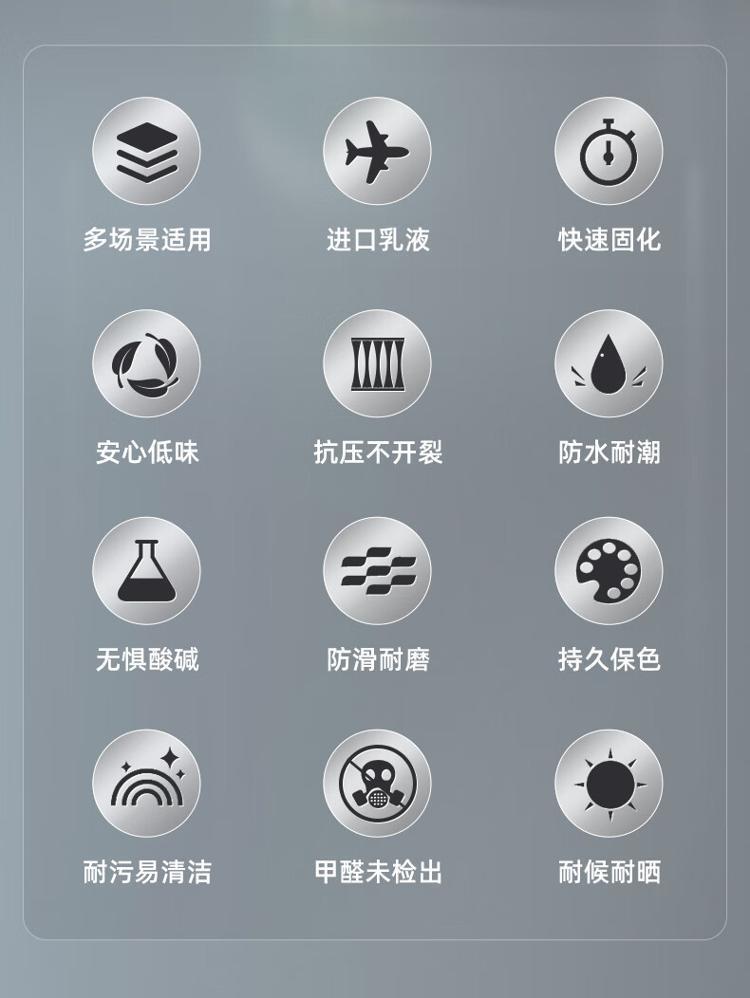 多场景适用

进口乳液

快速固化

安心低味

抗压不开裂

防水耐潮

无惧酸碱

防滑耐磨

持久保色

耐污易清洁

甲醛未检出

耐候耐晒