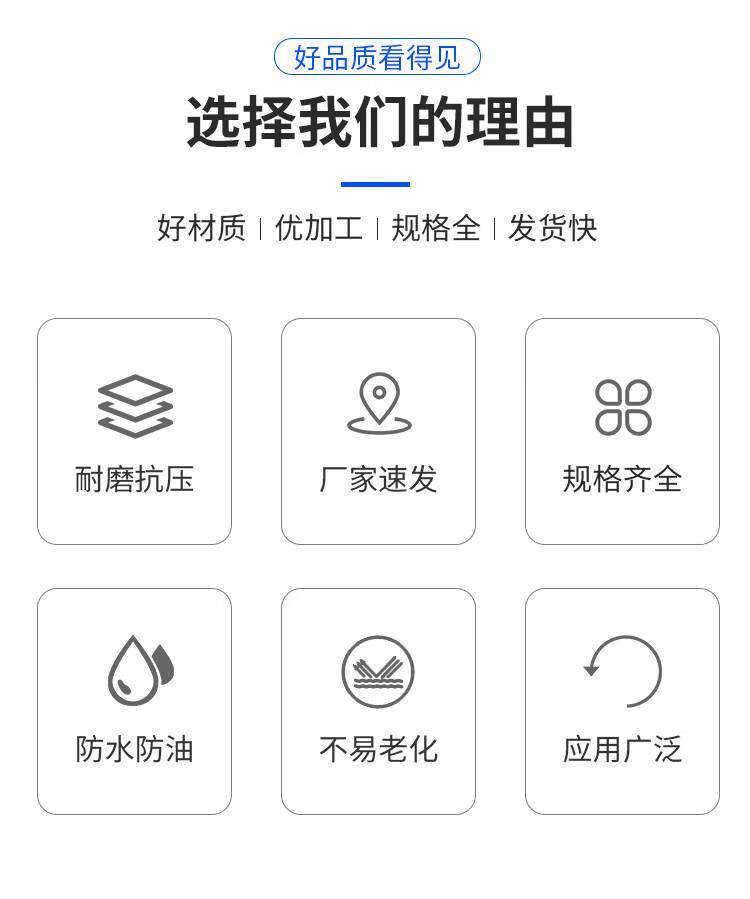 好品质看得见

选择我们的理由

好材质 | 优加工 | 规格全 | 发货快

耐磨抗压

厂家速发

规格齐全

防水防油

不易老化

应用广泛