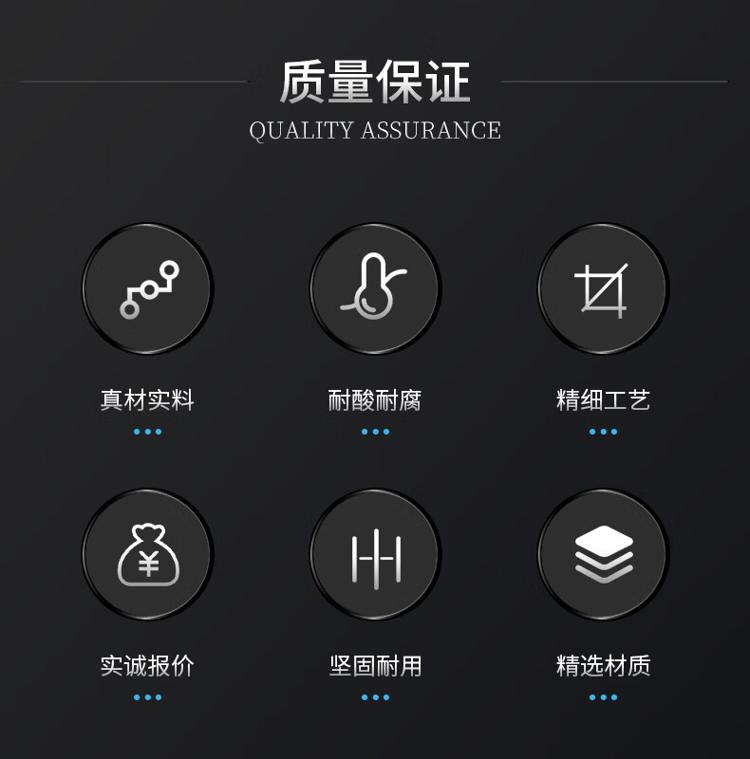 质量保证
QUALITY ASSURANCE

真材实料

耐酸耐腐

精细工艺

实诚报价

坚固耐用

精选材质