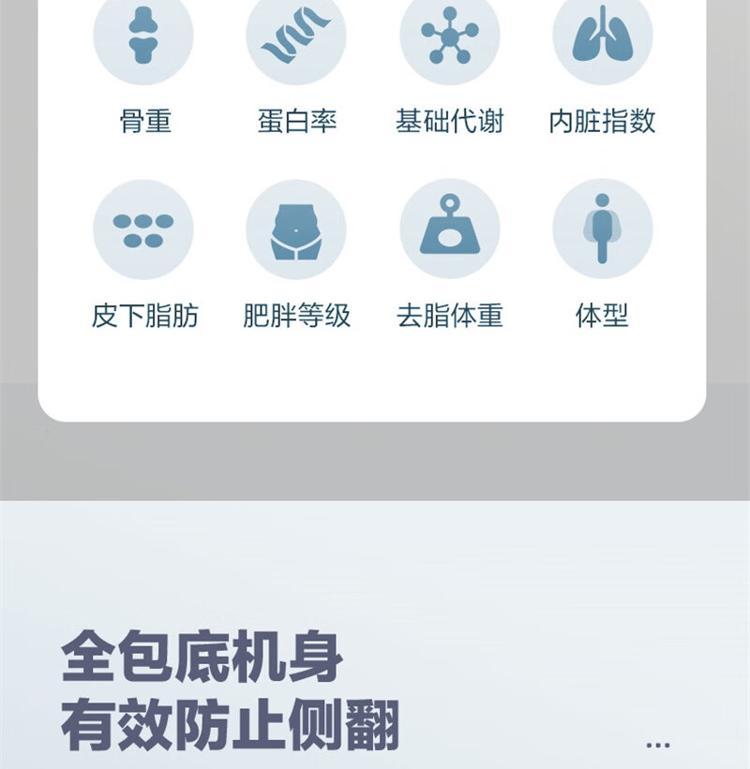 骨重 蛋白率 基础代谢 内脏指数

皮下脂肪 肥胖等级 去脂体重 体型

全包底机身
有效防止侧翻

...