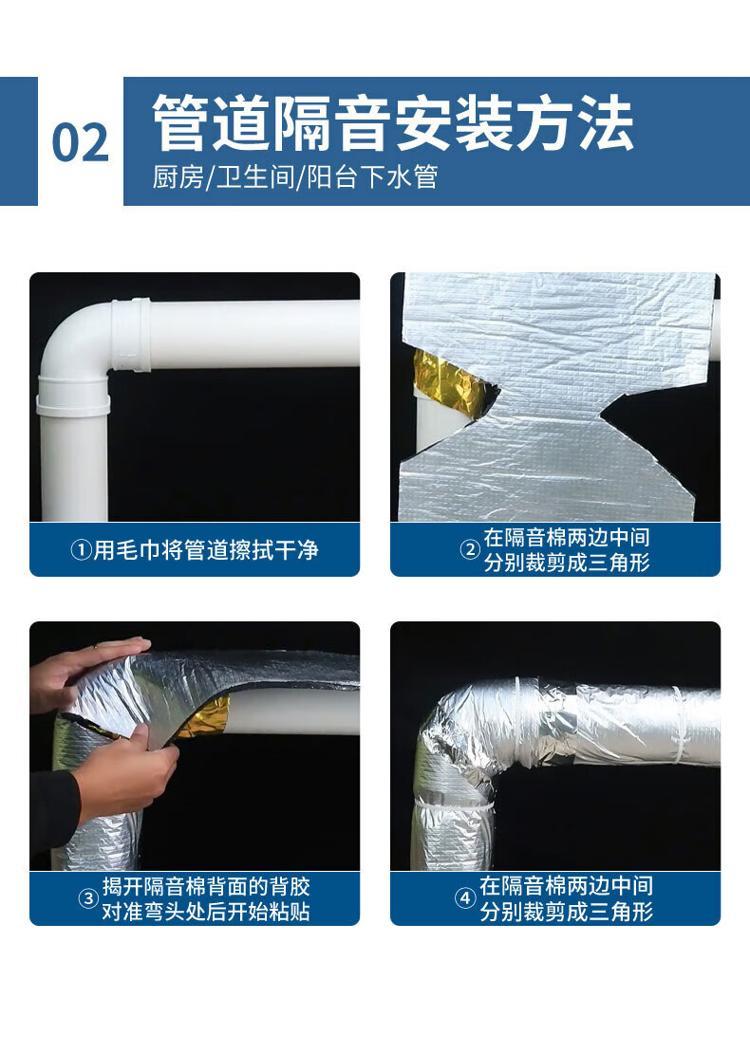 02 管道隔音安装方法

厨房/卫生间/阳台下水管

①用毛巾将管道擦拭干净

②在隔音棉两边中间分别裁剪成三角形

③揭开隔音棉背面的背胶对准弯头处后开始粘贴

④在隔音棉两边中间分别裁剪成三角形