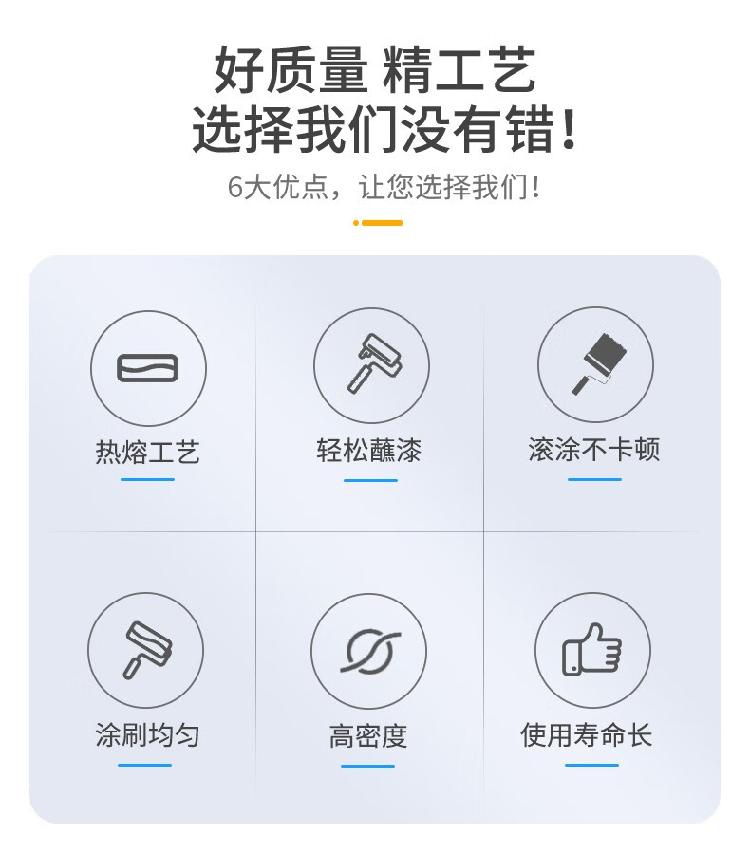 好质量 精工艺
选择我们没有错!

6大优点，让您选择我们!

热熔工艺

轻松蘸漆

滚涂不卡顿

涂刷均匀

高密度

使用寿命长