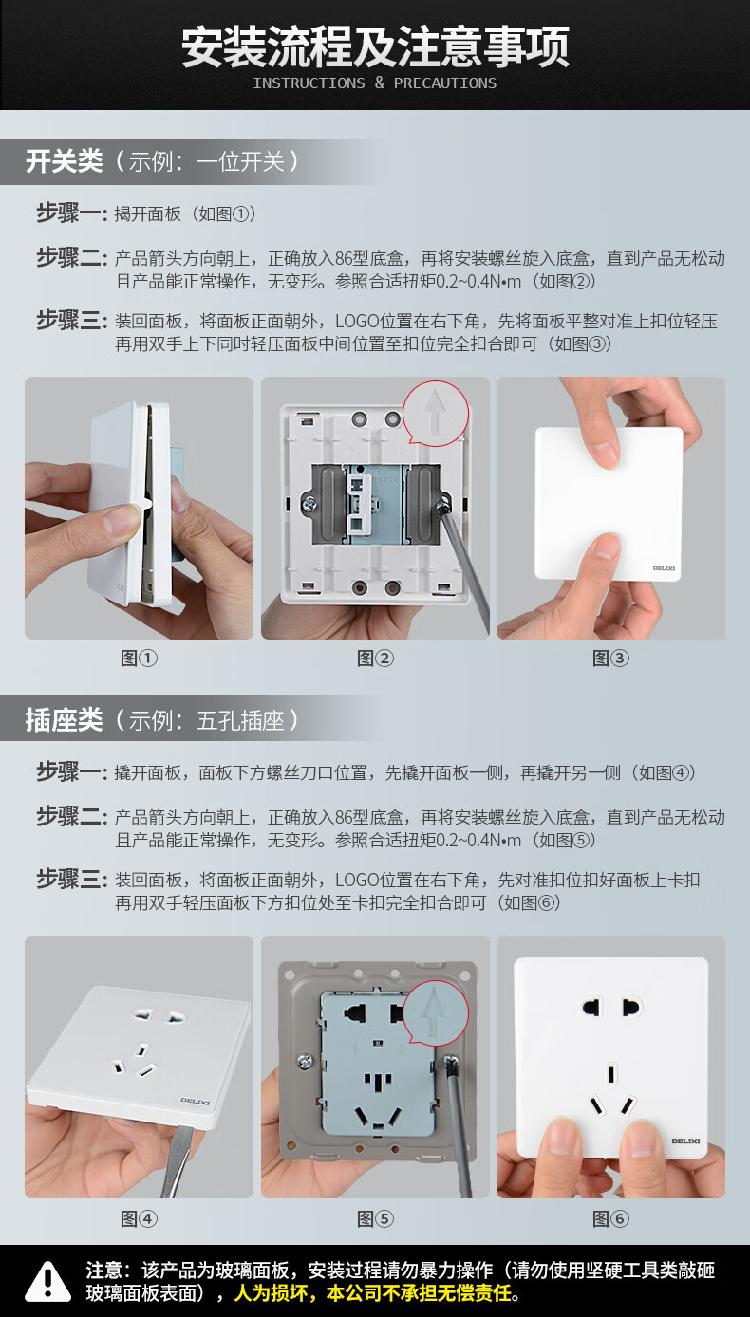 安装流程及注意事项
INSTRUCTIONS & PRECAUTIONS

开关类（示例：一位开关）

步骤一：揭开面板（如图①）

步骤二：产品箭头方向朝上，正确放入86型底盒，再将安装螺丝旋入底盒，直到产品无松动且产品能正常操作，无变形。参照合适扭矩0.2~0.4N•m（如图②）

步骤三：装回面板，将面板正面朝外，LOGO位置在右下角，先将面板平整对准上扣位轻压再用双手上下同时轻压面板中间位置至扣位完全扣合即可（如图③）

DELIXI

图①
图②
图③

插座类（示例：五孔插座）

步骤一：撬开面板，面板下方螺丝刀口位置，先撬开面板一侧，再撬开另一侧（如图④）

步骤二：产品箭头方向朝上，正确放入86型底盒，再将安装螺丝旋入底盒，直到产品无松动且产品能正常操作，无变形。参照合适扭矩0.2~0.4N•m（如图⑤）

步骤三：装回面板，将面板正面朝外，LOGO位置在右下角，先对准扣位扣好面板上卡扣再用双手轻压面板下方扣位处至卡扣完全扣合即可（如图⑥）

DELIXI
DELIXI

图④
图⑤
图⑥

注意：该产品为玻璃面板，安装过程请勿暴力操作（请勿使用坚硬工具类敲砸玻璃面板表面），人为损坏，本公司不承担无偿责任。